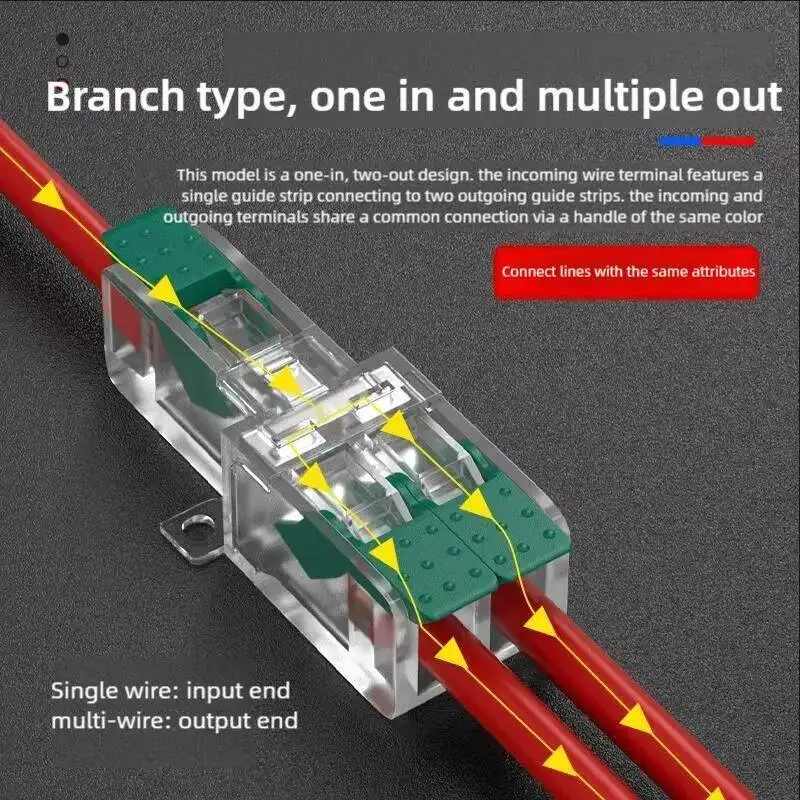 Branch type, one in and multiple out

This model is a one-in, two-out design. the incoming wire terminal features a single guide strip connecting to two outgoing guide strips. the incoming and outgoing terminals share a common connection via a handle of the same color

Connect lines with the same attributes

Single wire: input end
multi-wire: output end