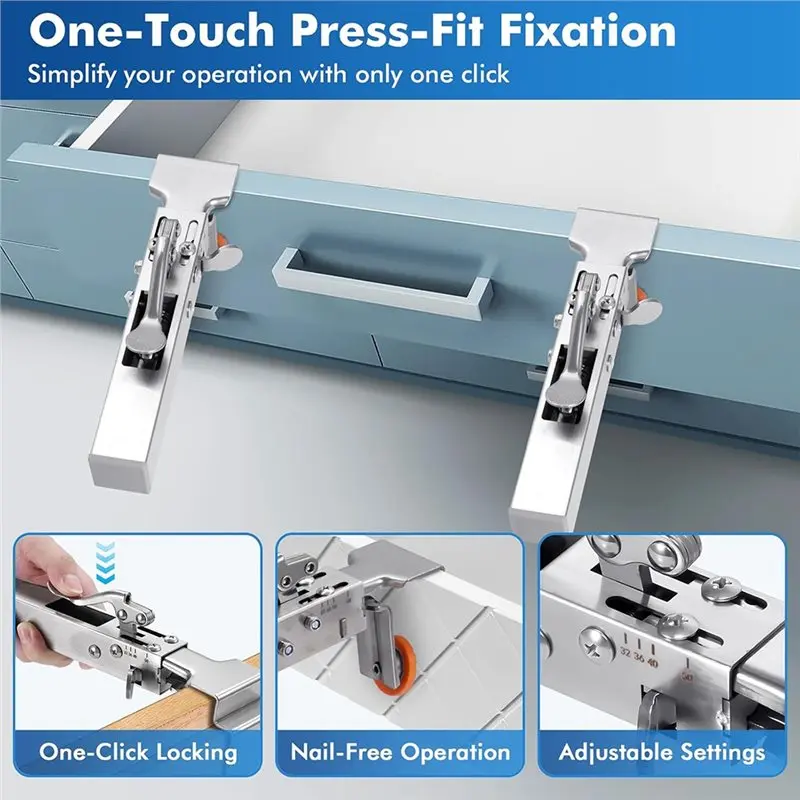 One-Touch Press-Fit Fixation
Simplify your operation with only one click

32 36 40 50

One-Click Locking

Nail-Free Operation

Adjustable Settings