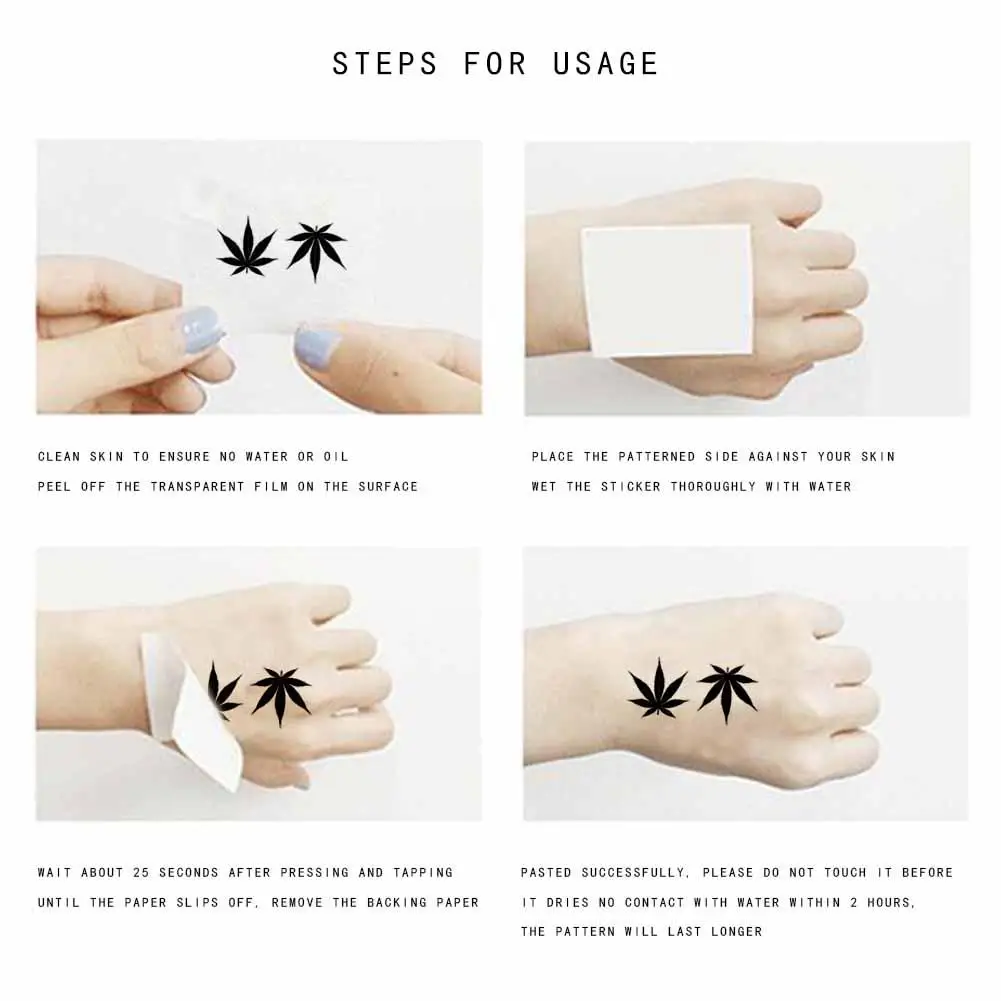 STEPS FOR USAGE

CLEAN SKIN TO ENSURE NO WATER OR OIL
PEEL OFF THE TRANSPARENT FILM ON THE SURFACE

PLACE THE PATTERNED SIDE AGAINST YOUR SKIN
WET THE STICKER THOROUGHLY WITH WATER

WAIT ABOUT 25 SECONDS AFTER PRESSING AND TAPPING
UNTIL THE PAPER SLIPS OFF, REMOVE THE BACKING PAPER

PASTED SUCCESSFULLY, PLEASE DO NOT TOUCH IT BEFORE
IT DRIES NO CONTACT WITH WATER WITHIN 2 HOURS,
THE PATTERN WILL LAST LONGER