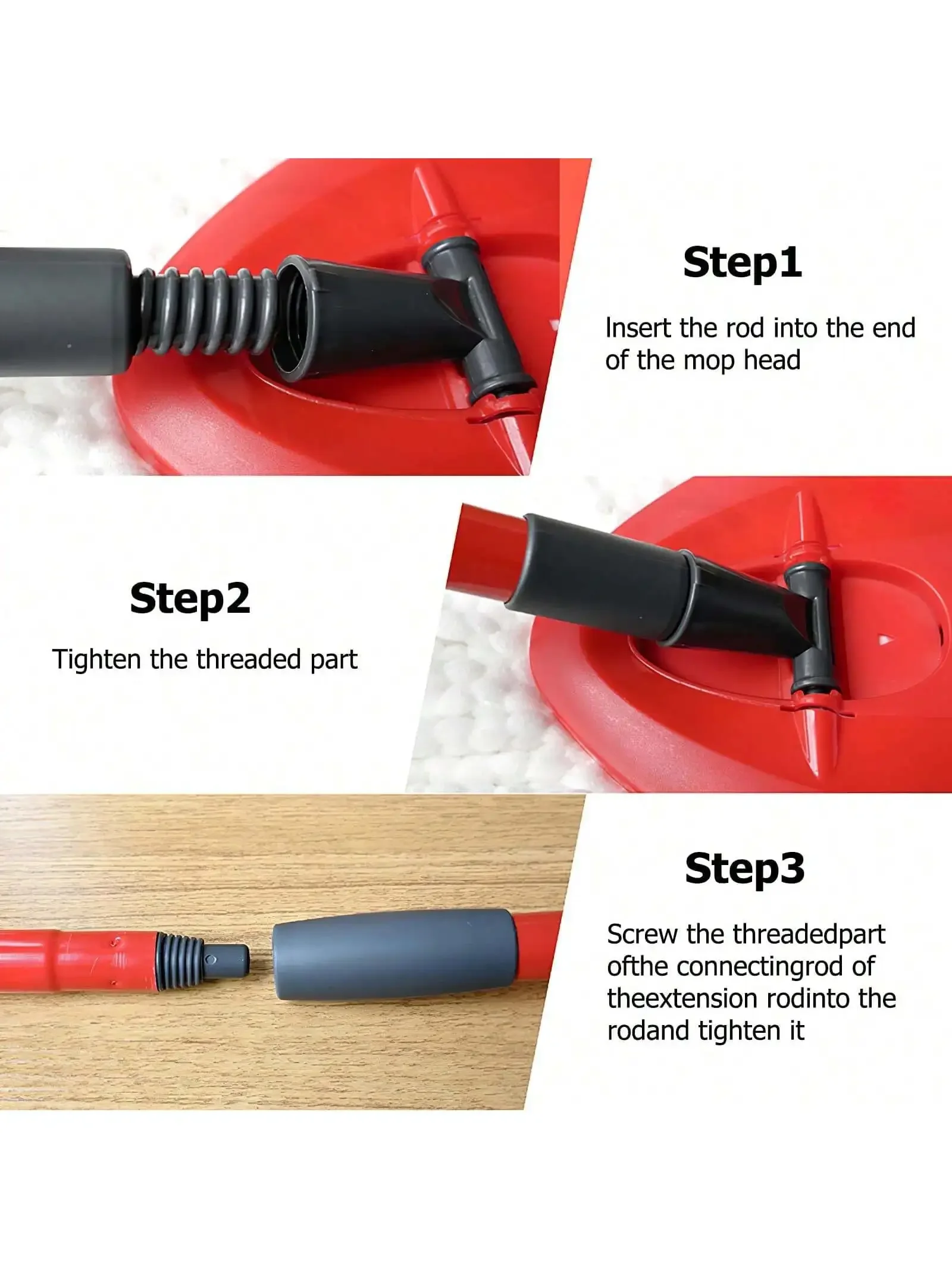 Step1

Insert the rod into the end of the mop head

Step2

Tighten the threaded part

Step3

Screw the threadedpart ofthe connectingrod of theextension rodinto the rodand tighten it