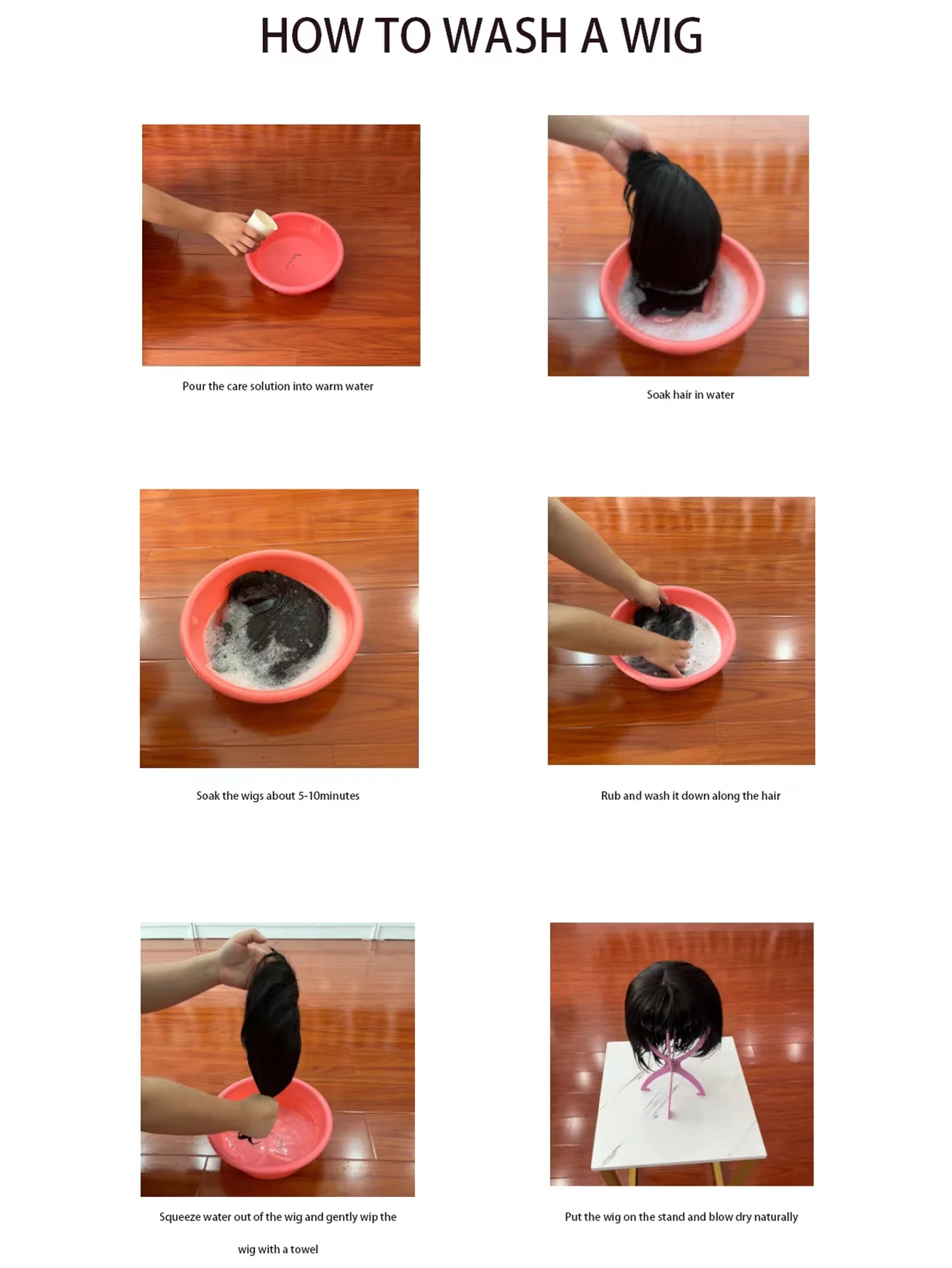 HOW TO WASH A WIG

Pour the care solution into warm water

Soak hair in water

Soak the wigs about 5-10minutes

Rub and wash it down along the hair

Squeeze water out of the wig and gently wip the wig with a towel

Put the wig on the stand and blow dry naturally