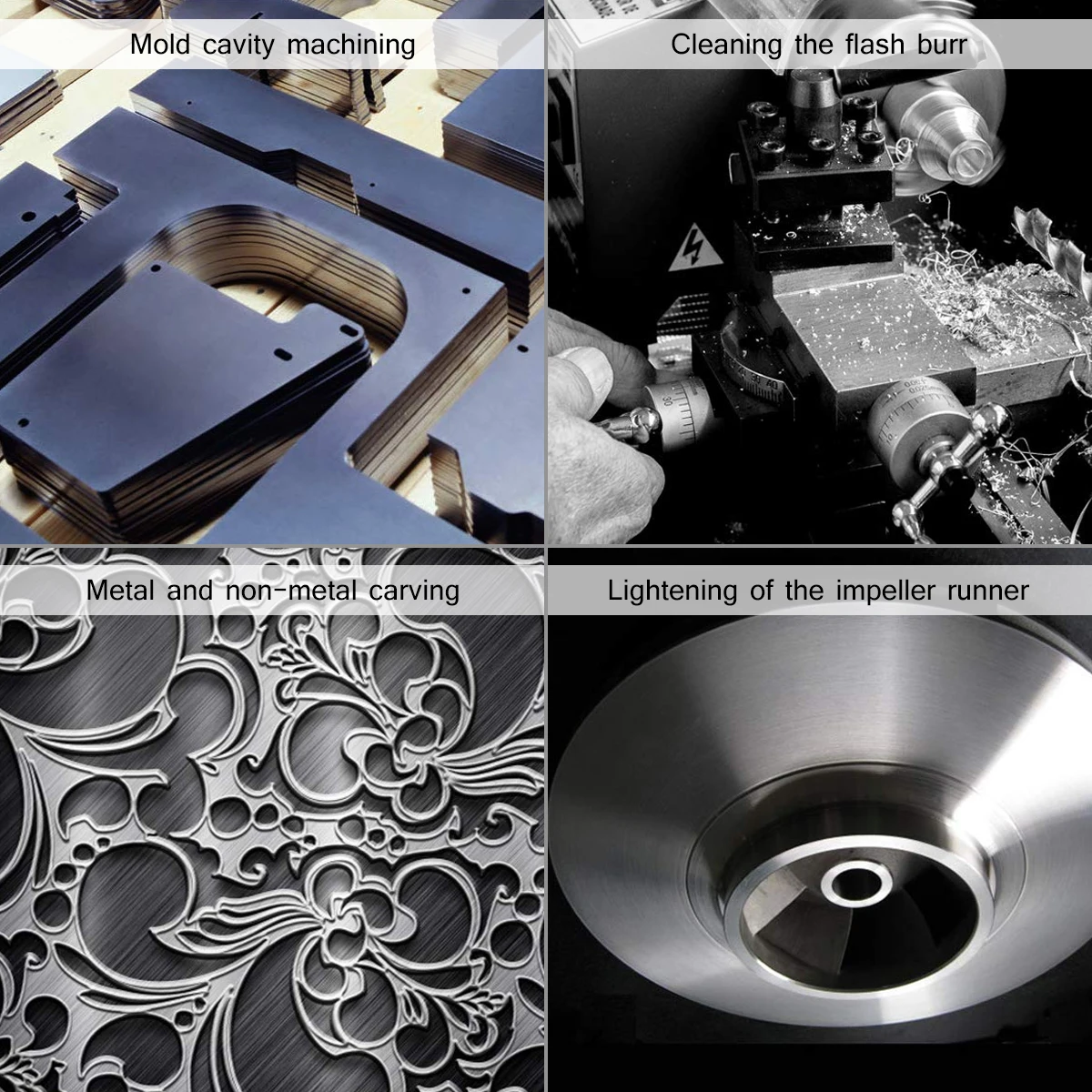 Mold cavity machining

Cleaning the flash burr

Metal and non-metal carving

Lightening of the impeller runner