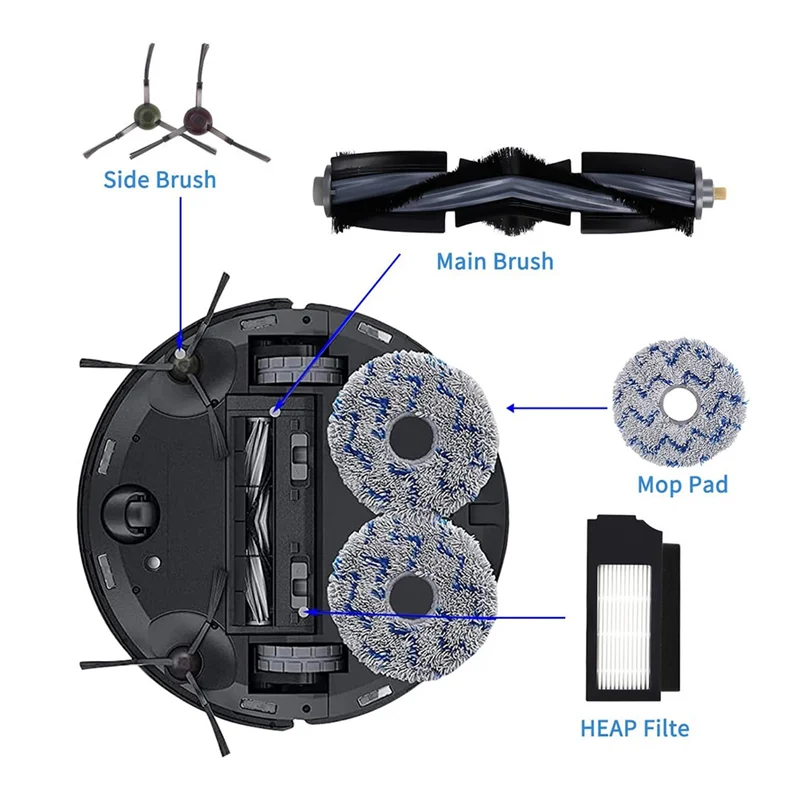 Side Brush

Main Brush

Mop Pad

HEAP Filte