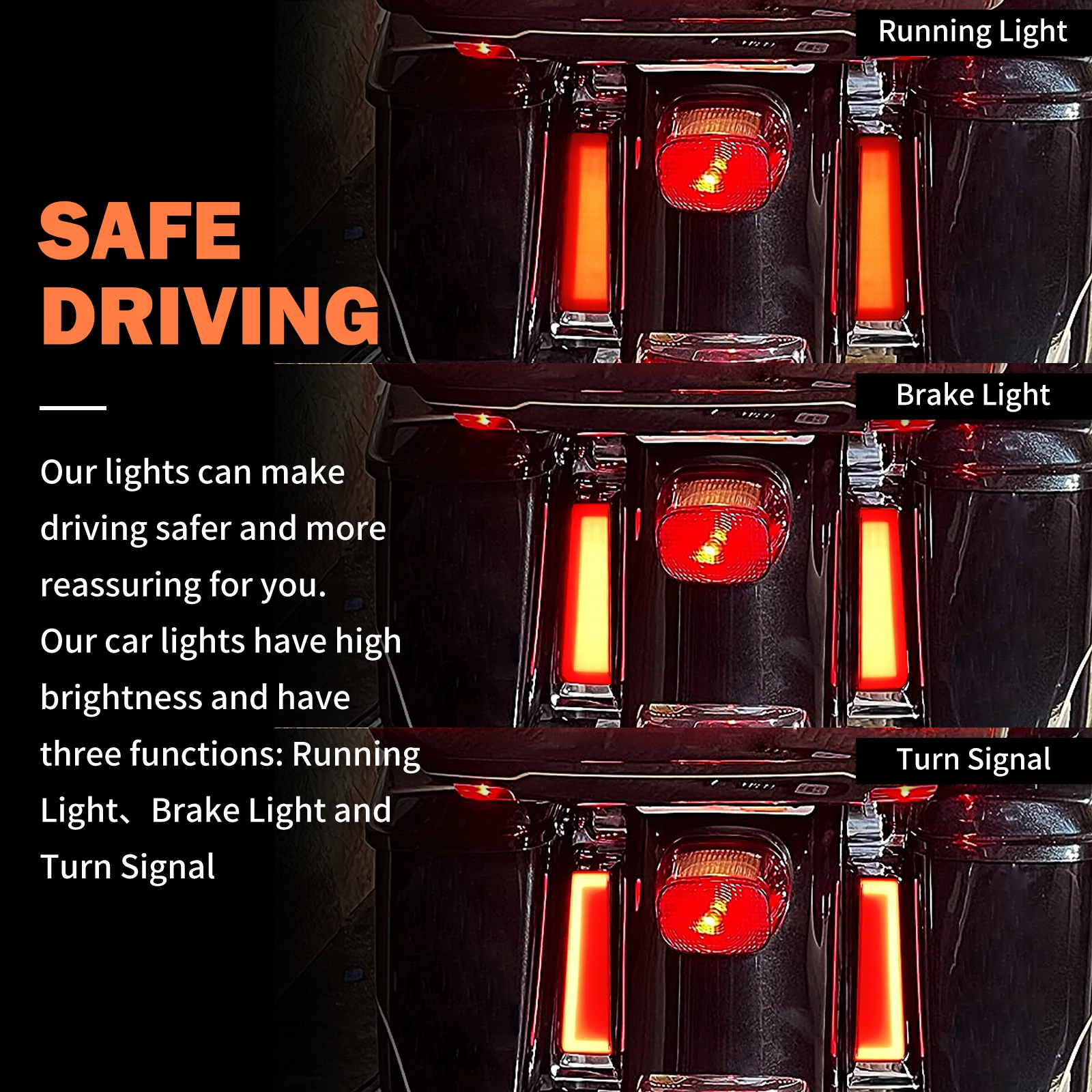 SAFE DRIVING

Our lights can make driving safer and more reassuring for you.
Our car lights have high brightness and have three functions: Running Light、Brake Light and Turn Signal

Running Light

Brake Light

Turn Signal