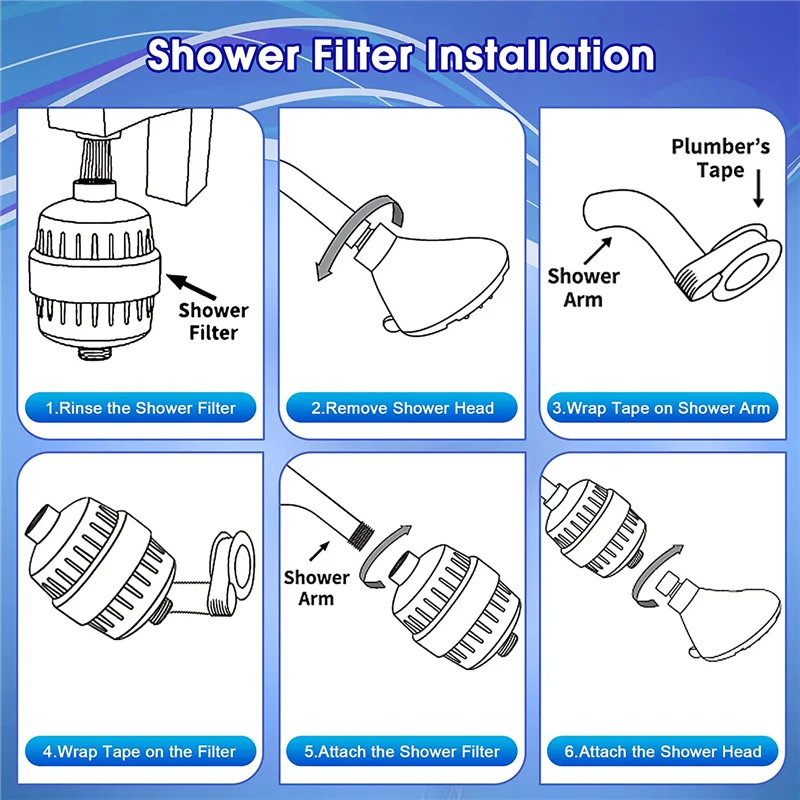 Shower Filter Installation

Shower Filter

1.Rinse the Shower Filter

2.Remove Shower Head

Plumber's Tape

Shower Arm

3.Wrap Tape on Shower Arm

4.Wrap Tape on the Filter

Shower Arm

5.Attach the Shower Filter

6.Attach the Shower Head