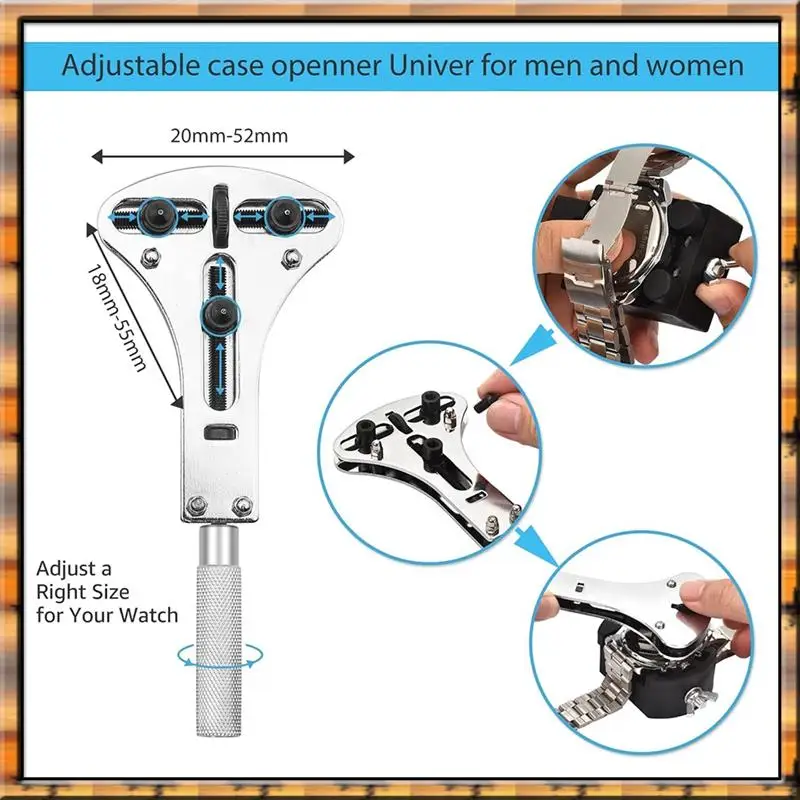 Adjustable case openner Univer for men and women

20mm-52mm

18mm-55mm

Adjust a Right Size for Your Watch