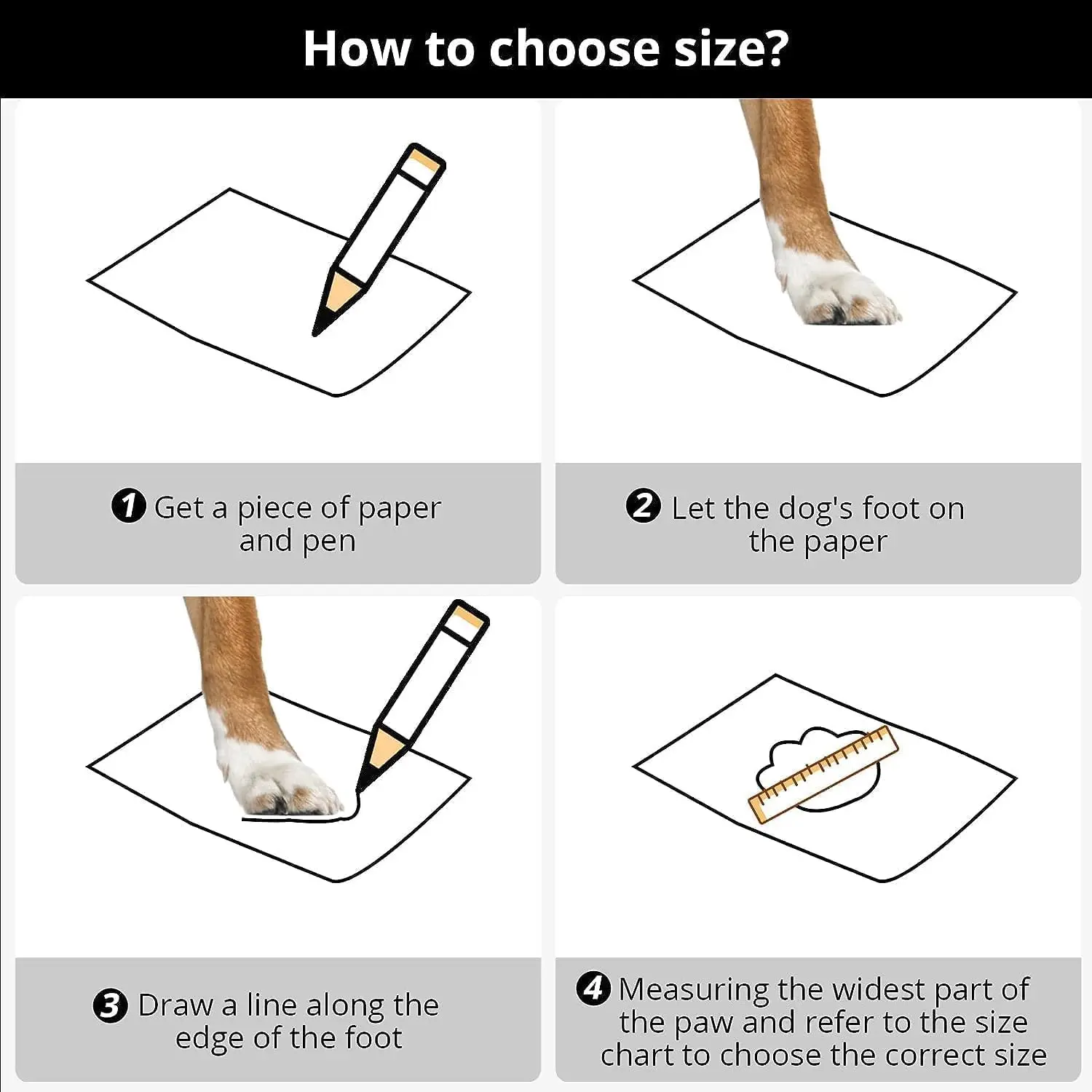 How to choose size?

1 Get a piece of paper and pen

2 Let the dog's foot on the paper

3 Draw a line along the edge of the foot

4 Measuring the widest part of the paw and refer to the size chart to choose the correct size