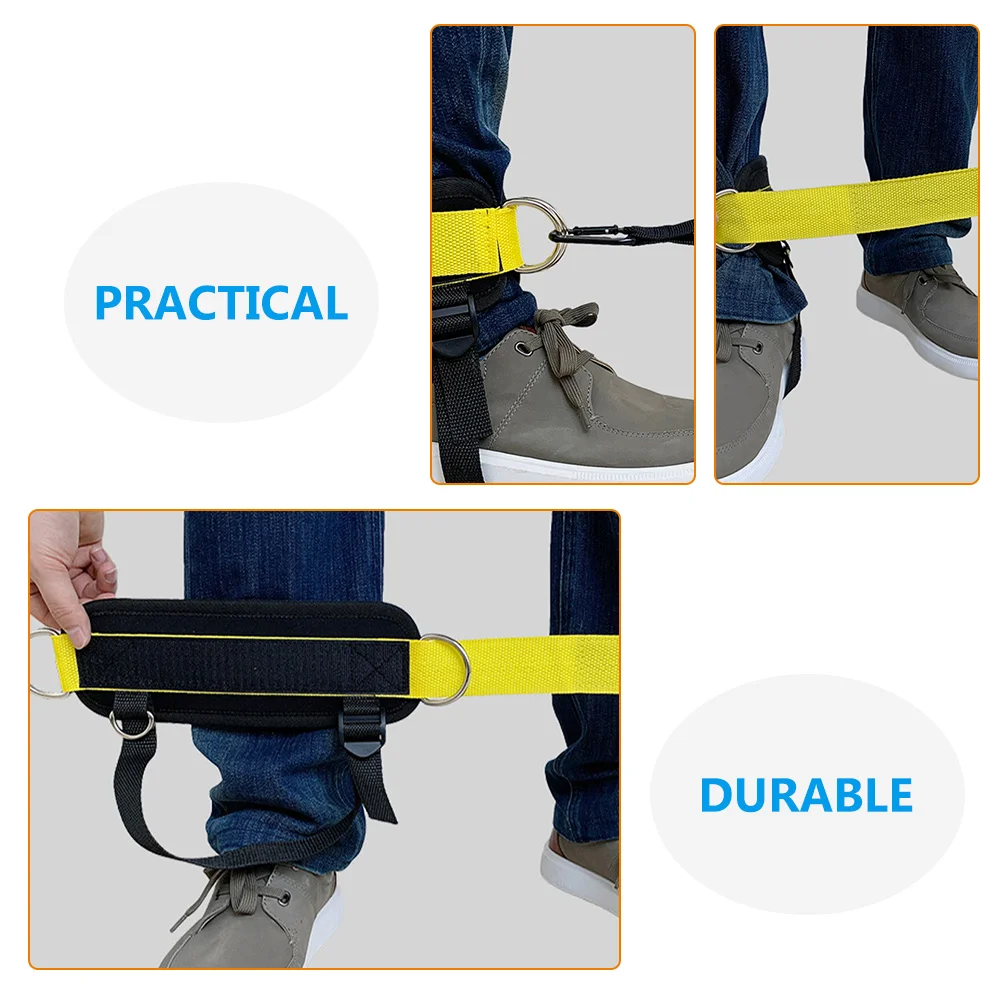 PRACTICAL

DURABLE