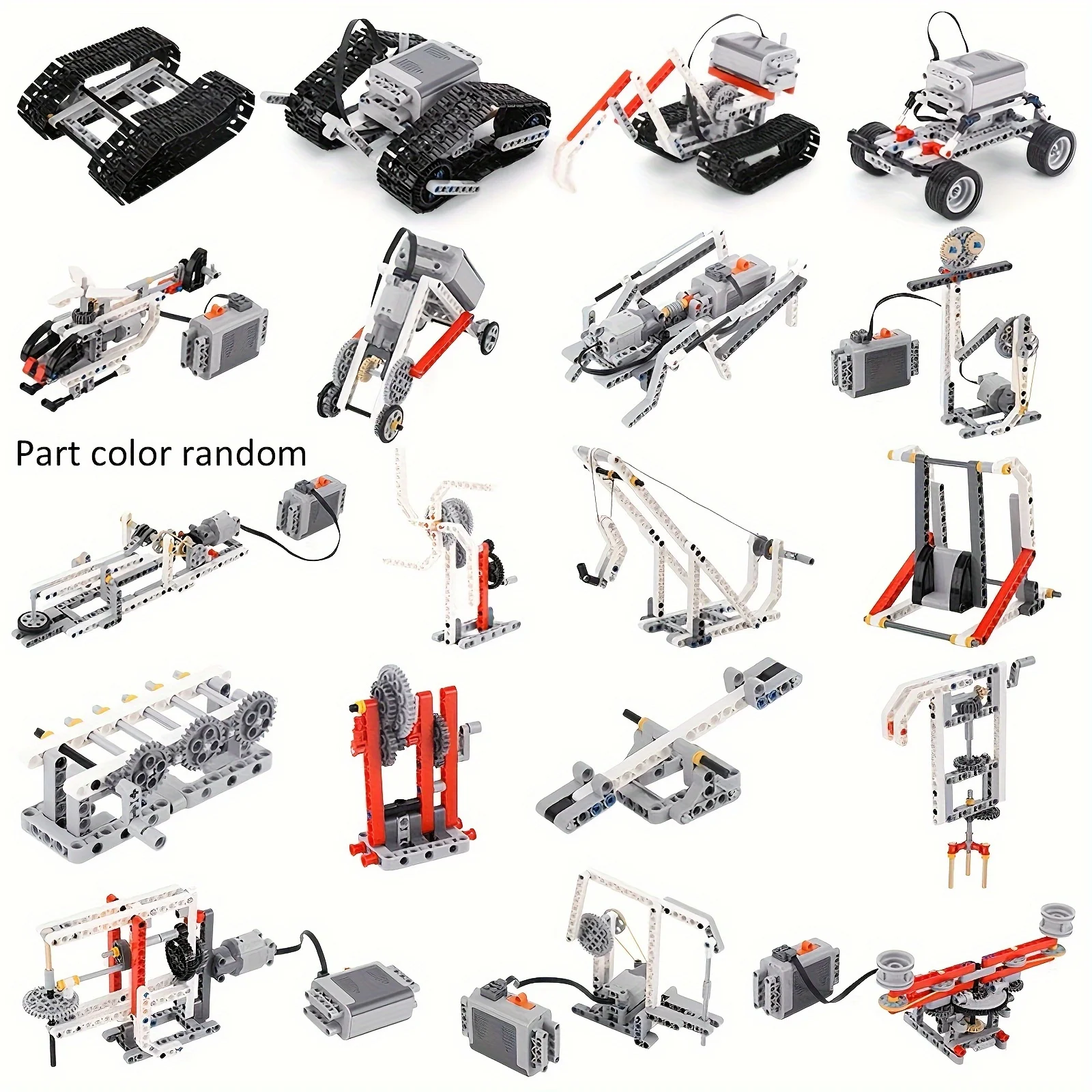 Part color random