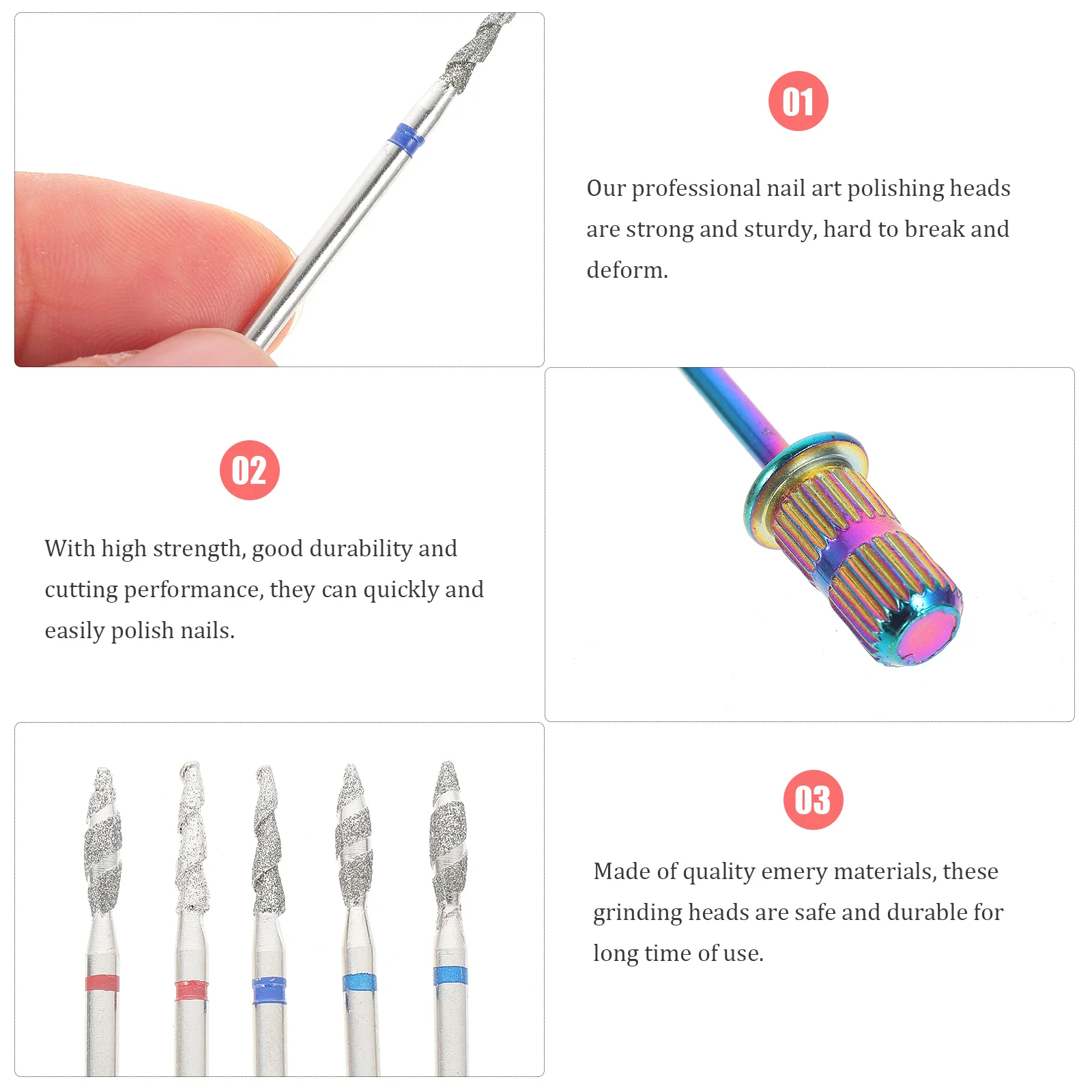 01

Our professional nail art polishing heads are strong and sturdy, hard to break and deform.

02

With high strength, good durability and cutting performance, they can quickly and easily polish nails.

03

Made of quality emery materials, these grinding heads are safe and durable for long time of use.