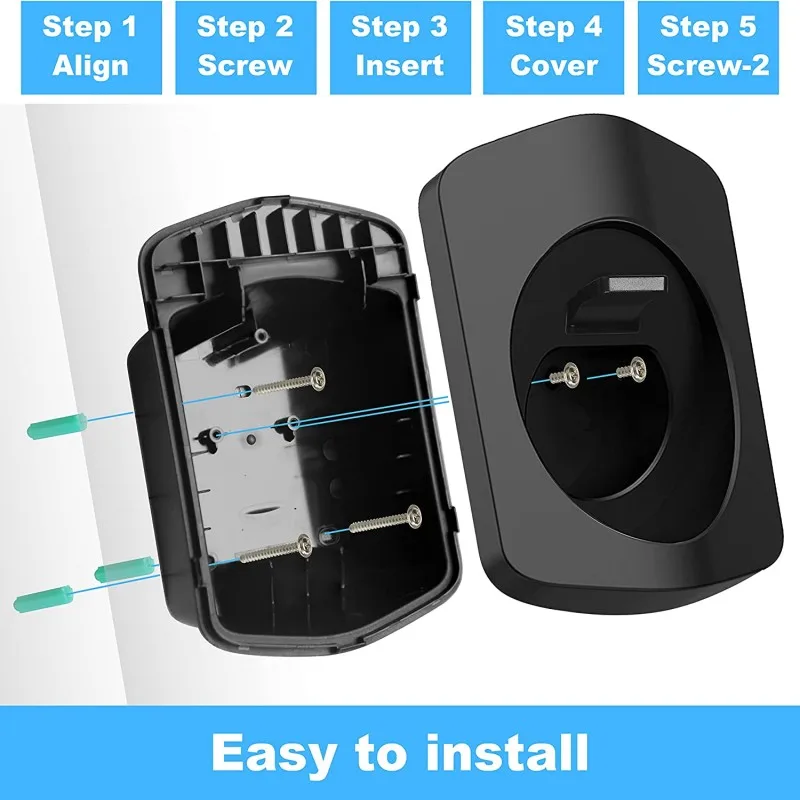 Step 1
Align

Step 2
Screw

Step 3
Insert

Step 4
Cover

Step 5
Screw-2

Easy to install