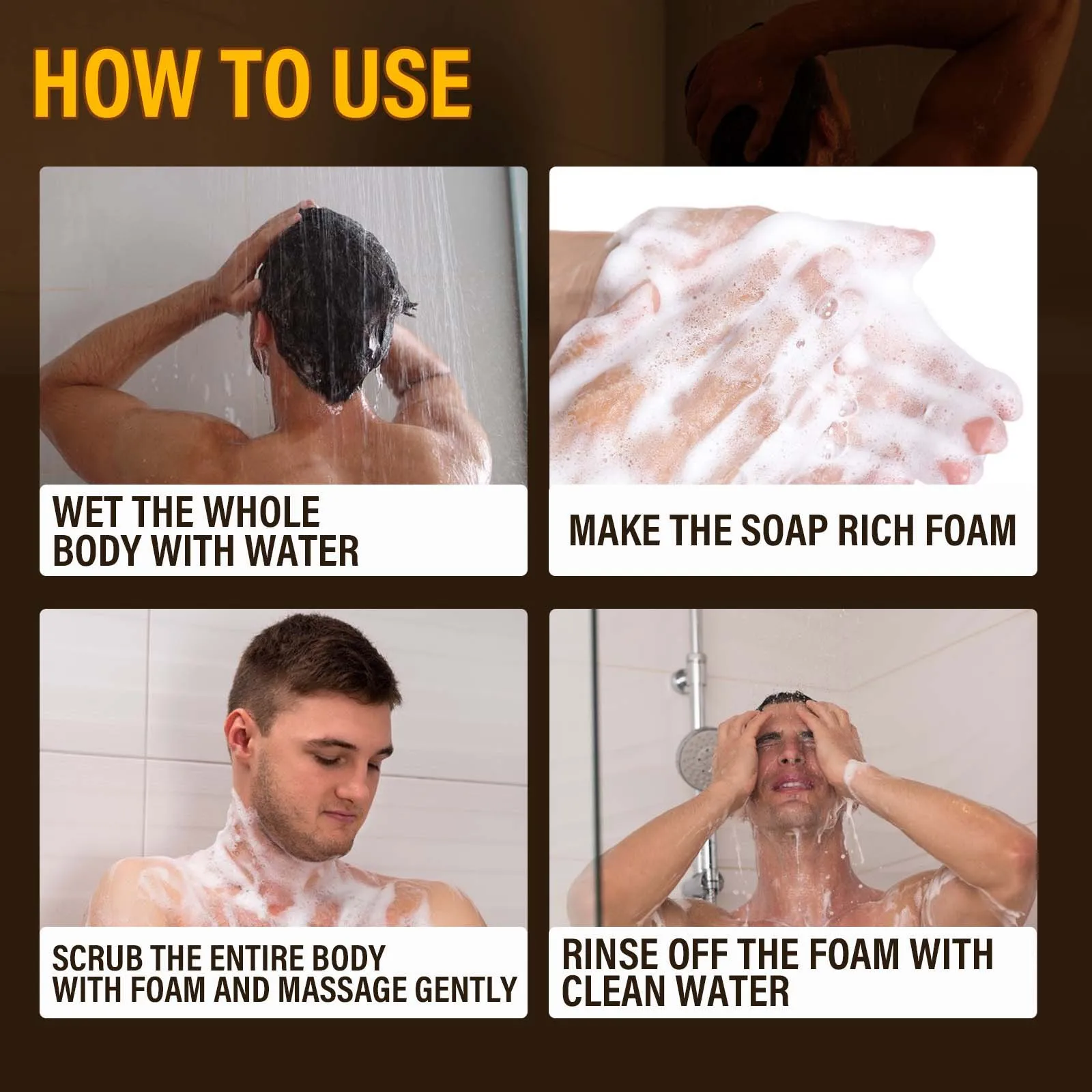 HOW TO USE

WET THE WHOLE BODY WITH WATER

MAKE THE SOAP RICH FOAM

SCRUB THE ENTIRE BODY WITH FOAM AND MASSAGE GENTLY

RINSE OFF THE FOAM WITH CLEAN WATER