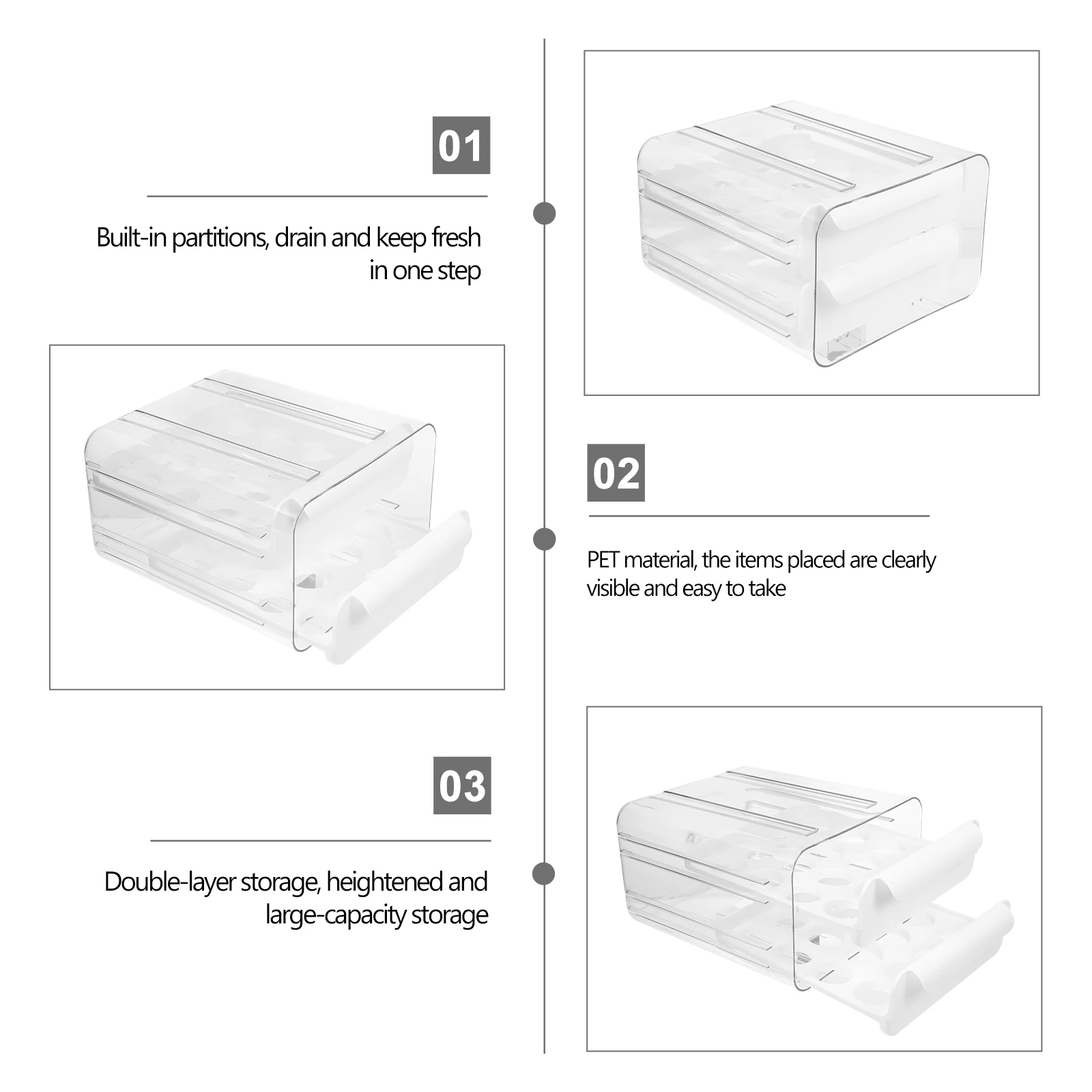 01

Built-in partitions, drain and keep fresh in one step

02

PET material, the items placed are clearly visible and easy to take

03

Double-layer storage, heightened and large-capacity storage