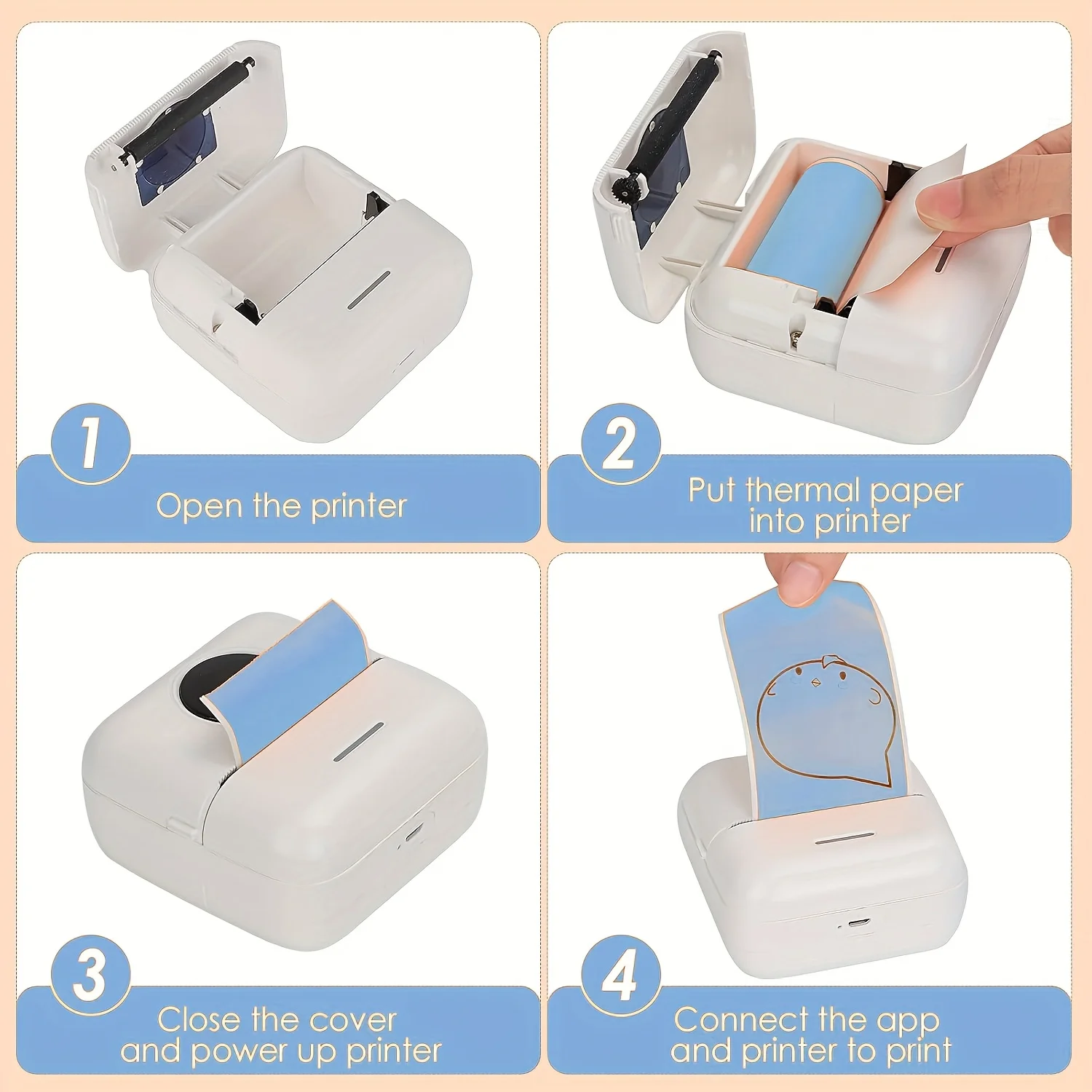 1
Open the printer

2
Put thermal paper into printer

3
Close the cover and power up printer

4
Connect the app and printer to print