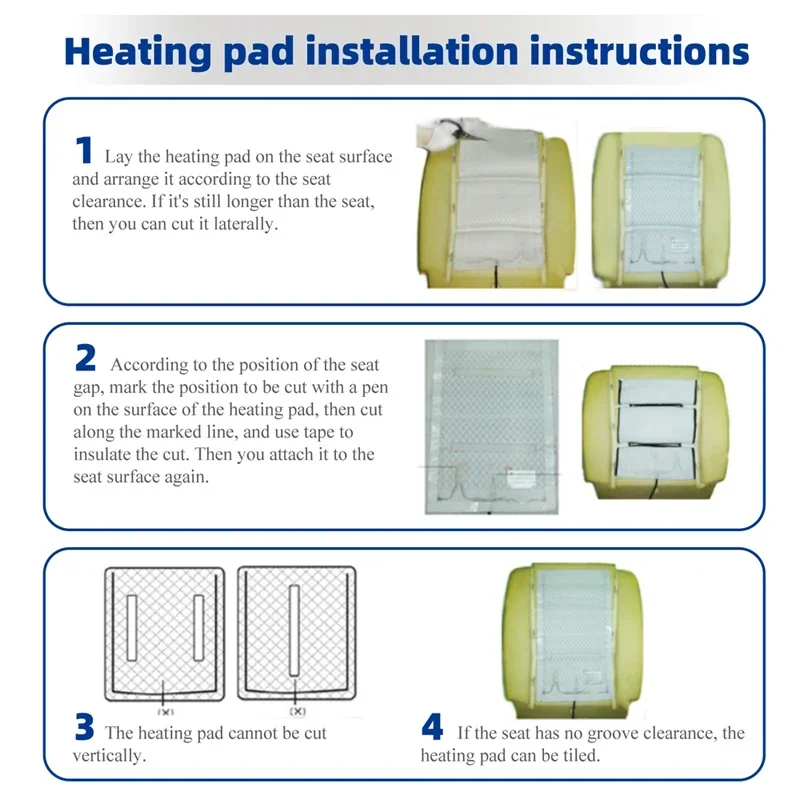 Heating pad installation instructions

1 Lay the heating pad on the seat surface and arrange it according to the seat clearance. If it's still longer than the seat, then you can cut it laterally.

2 According to the position of the seat gap, mark the position to be cut with a pen on the surface of the heating pad, then cut along the marked line, and use tape to insulate the cut. Then you attach it to the seat surface again.

(×)

(×)

3 The heating pad cannot be cut vertically.

4 If the seat has no groove clearance, the heating pad can be tiled.