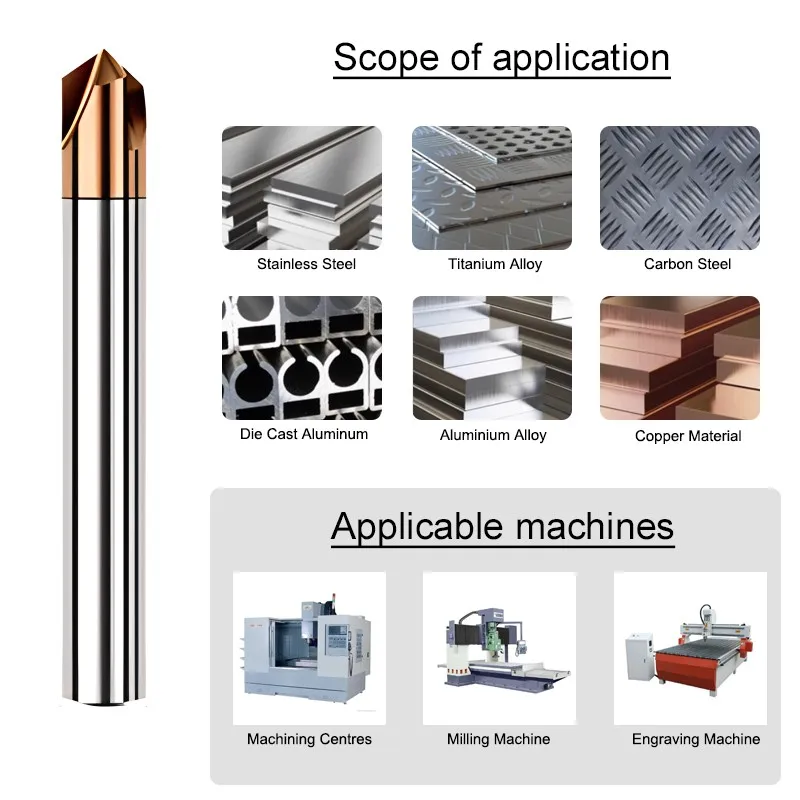 Scope of application

Stainless Steel

Titanium Alloy

Carbon Steel

Die Cast Aluminum

Aluminium Alloy

Copper Material

Applicable machines

Machining Centres

Milling Machine

Engraving Machine