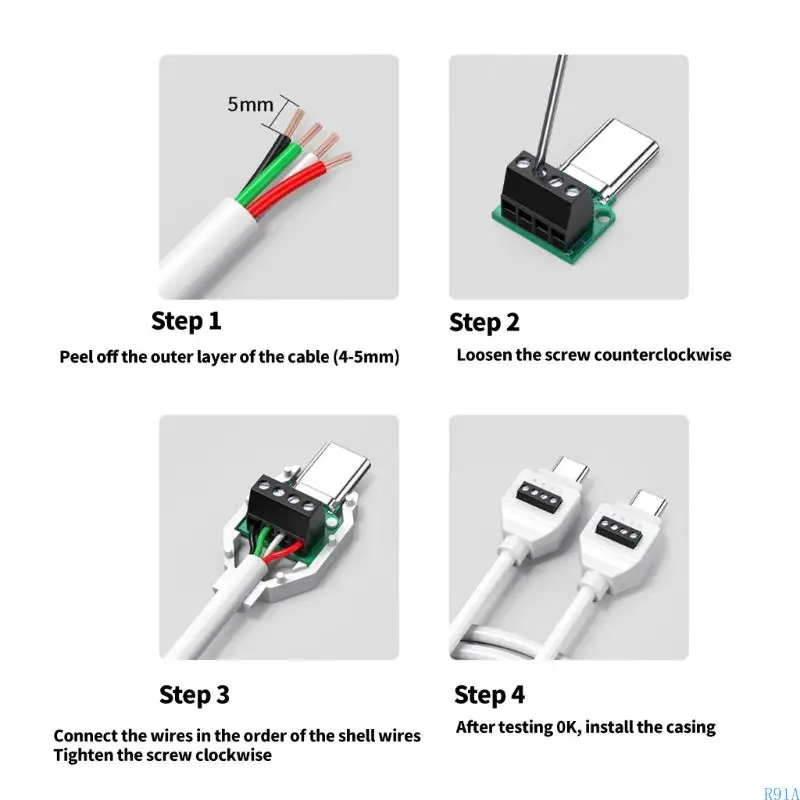 5mm

Step 1

Peel off the outer layer of the cable (4-5mm)

Step 2

Loosen the screw counterclockwise

Step 3

Connect the wires in the order of the shell wires
Tighten the screw clockwise

Step 4

After testing 0K, install the casing

R91A