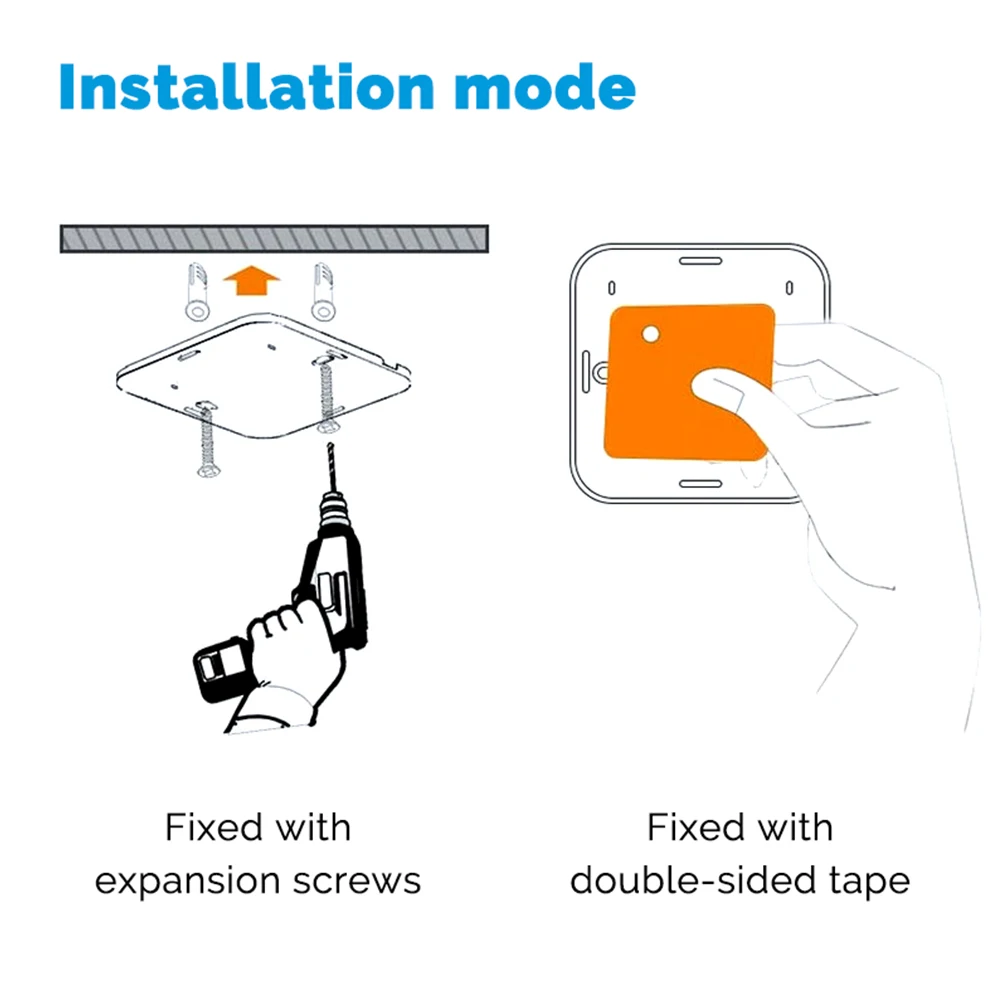 Installation mode

Fixed with expansion screws

Fixed with double-sided tape