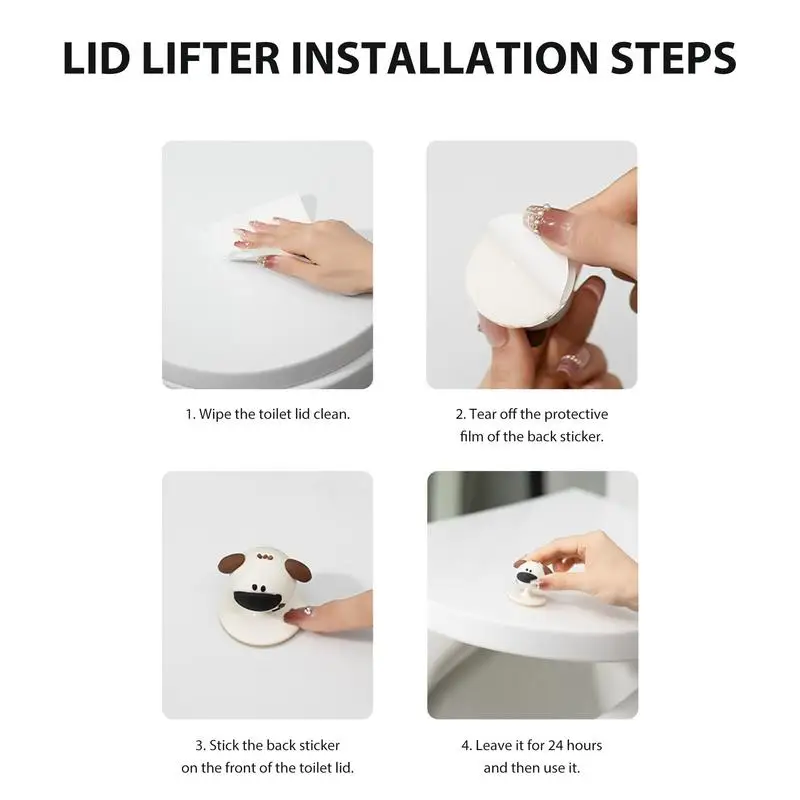 LID LIFTER INSTALLATION STEPS

1. Wipe the toilet lid clean.

2. Tear off the protective film of the back sticker.

3. Stick the back sticker on the front of the toilet lid.

4. Leave it for 24 hours and then use it.