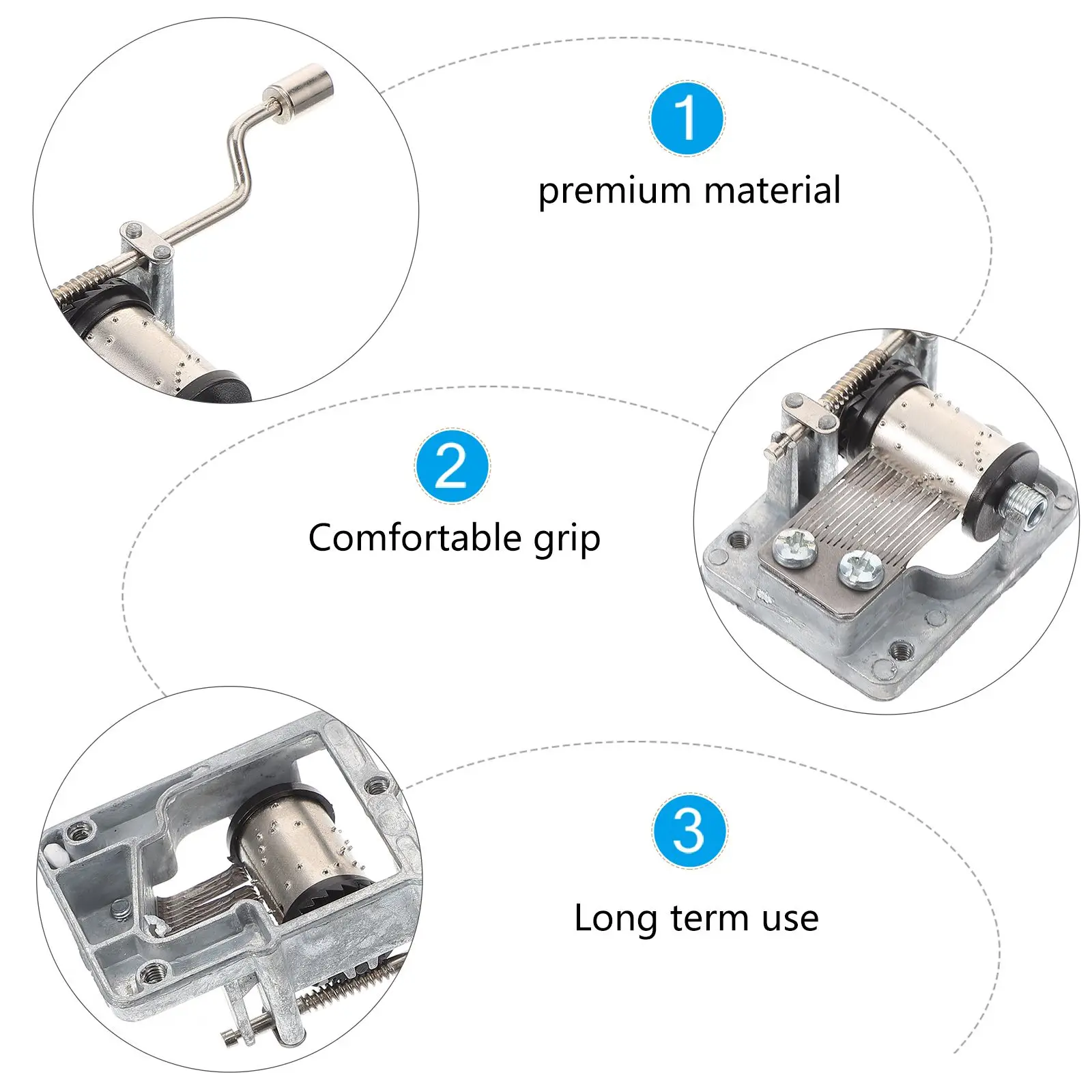 1
premium material

2
Comfortable grip

3
Long term use