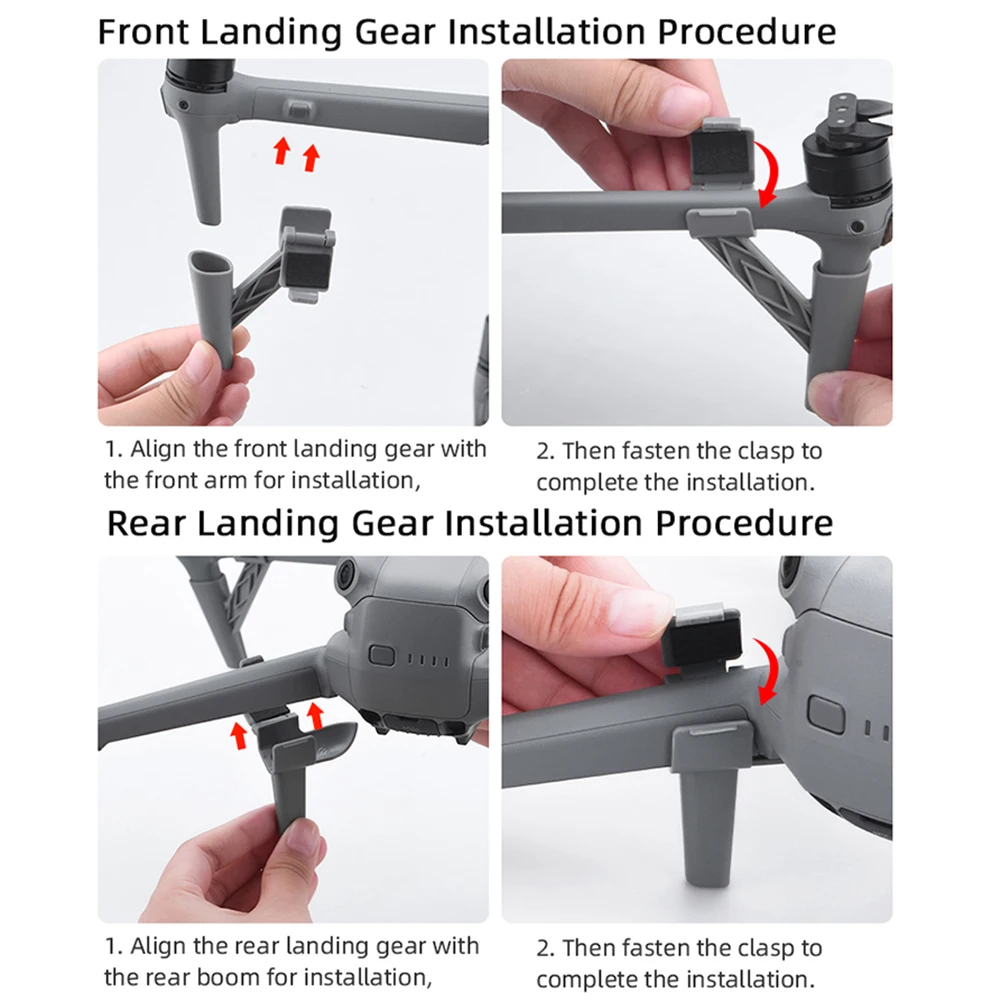 Front Landing Gear Installation Procedure

1. Align the front landing gear with the front arm for installation,

2. Then fasten the clasp to complete the installation.

Rear Landing Gear Installation Procedure

1. Align the rear landing gear with the rear boom for installation,

2. Then fasten the clasp to complete the installation.