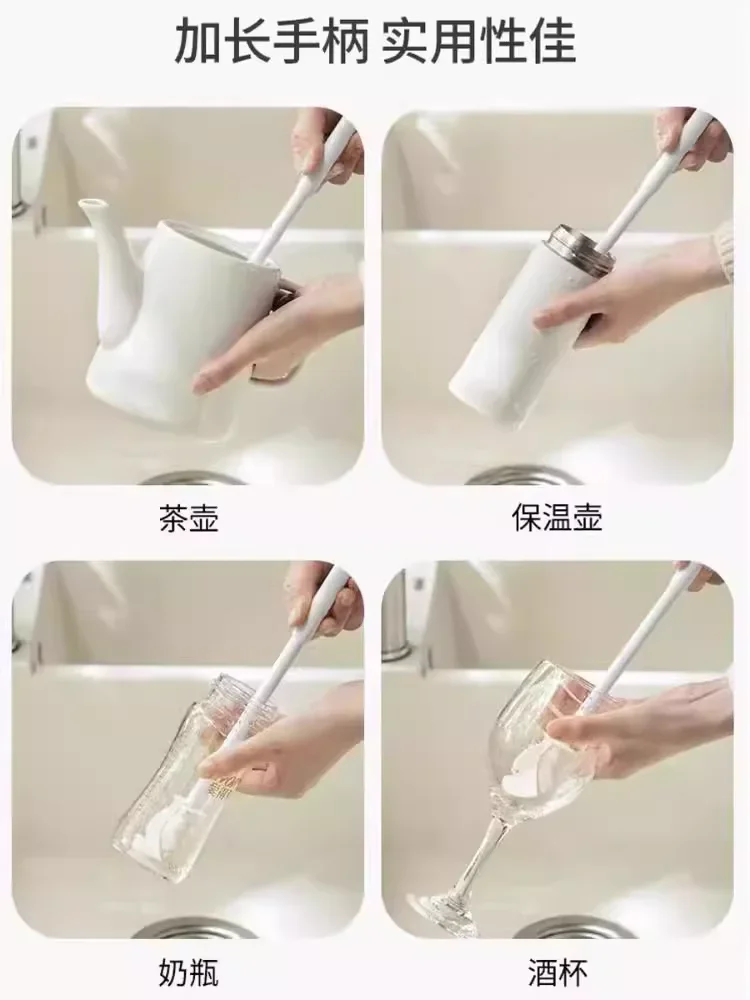 加长手柄 实用性佳

茶壶

保温壶

奶瓶

酒杯