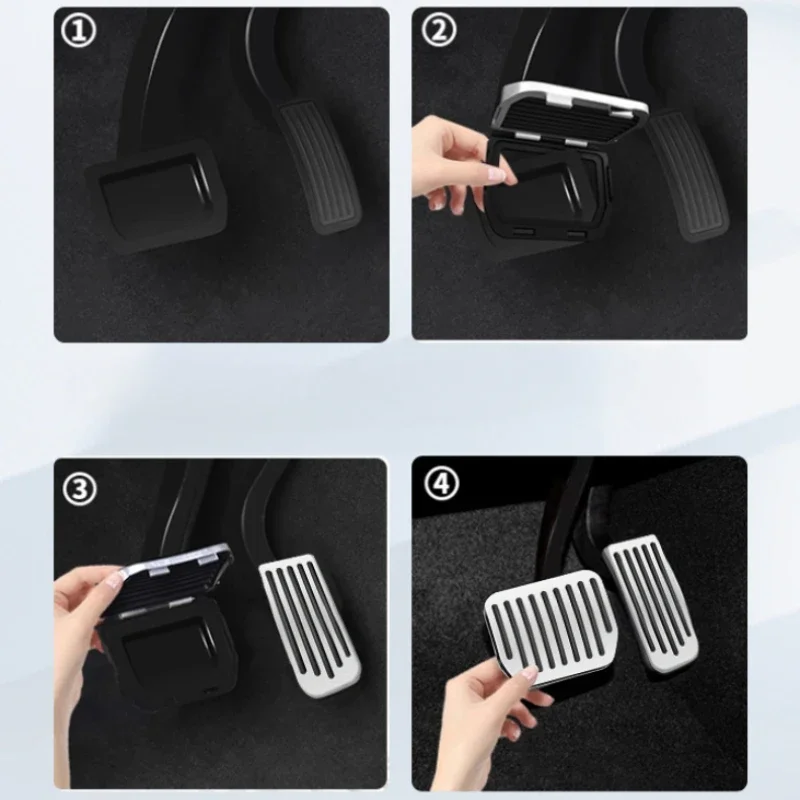 ①

②

③

④