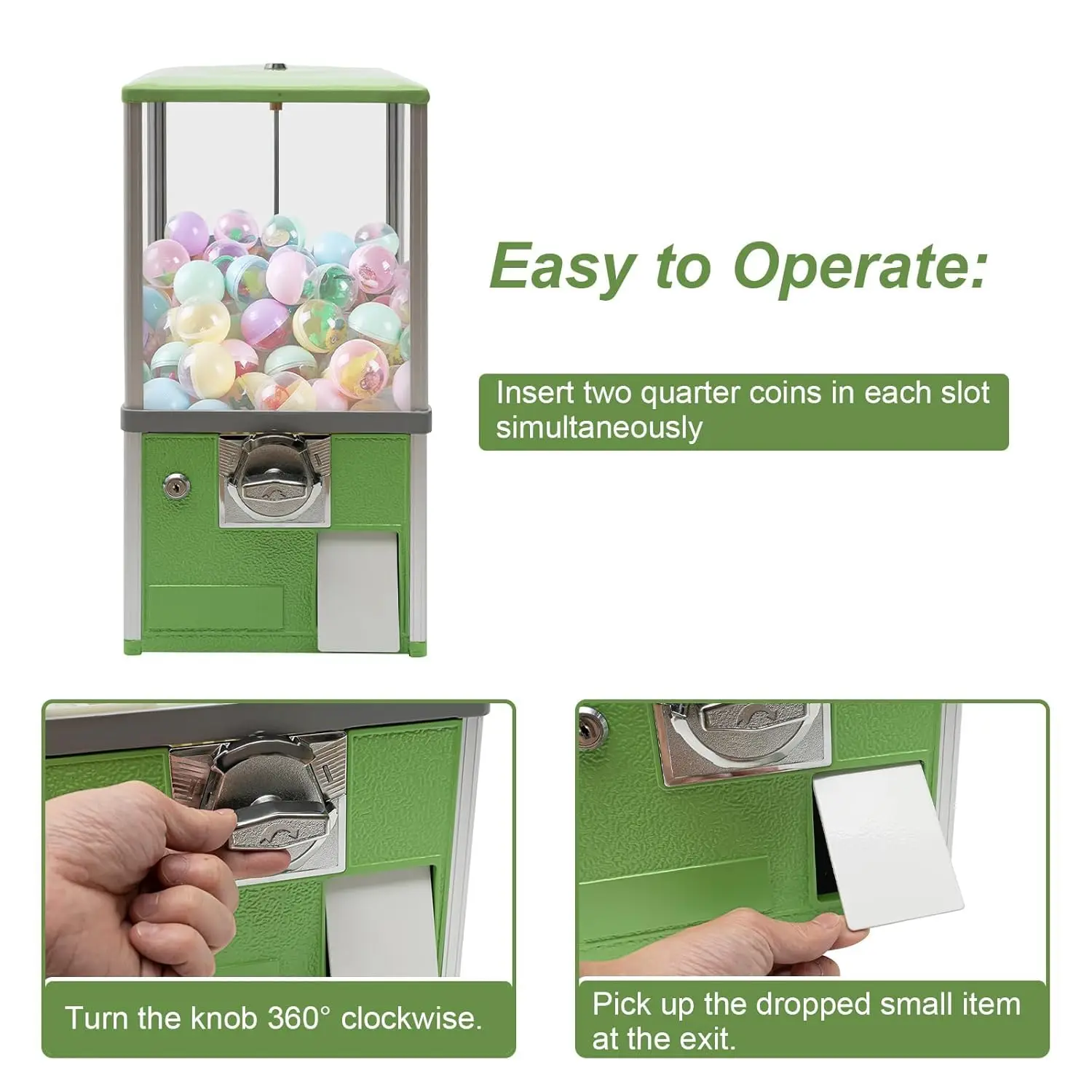 Easy to Operate:

Insert two quarter coins in each slot simultaneously

Turn the knob 360° clockwise.

Pick up the dropped small item at the exit.