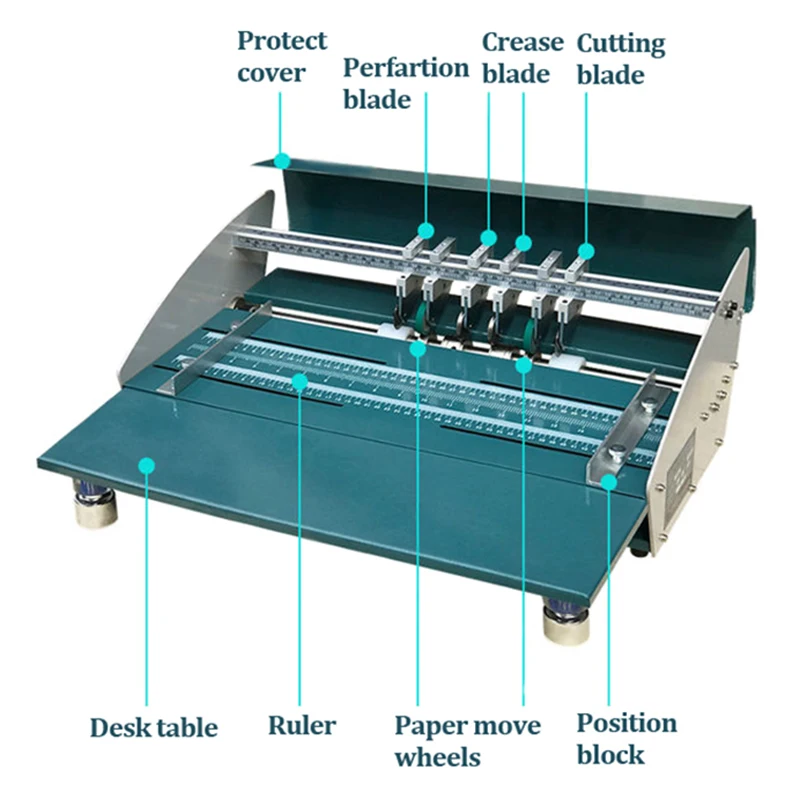 Protect cover

Perfartion blade

Crease blade

Cutting blade

Desk table

Ruler

Paper move wheels

Position block