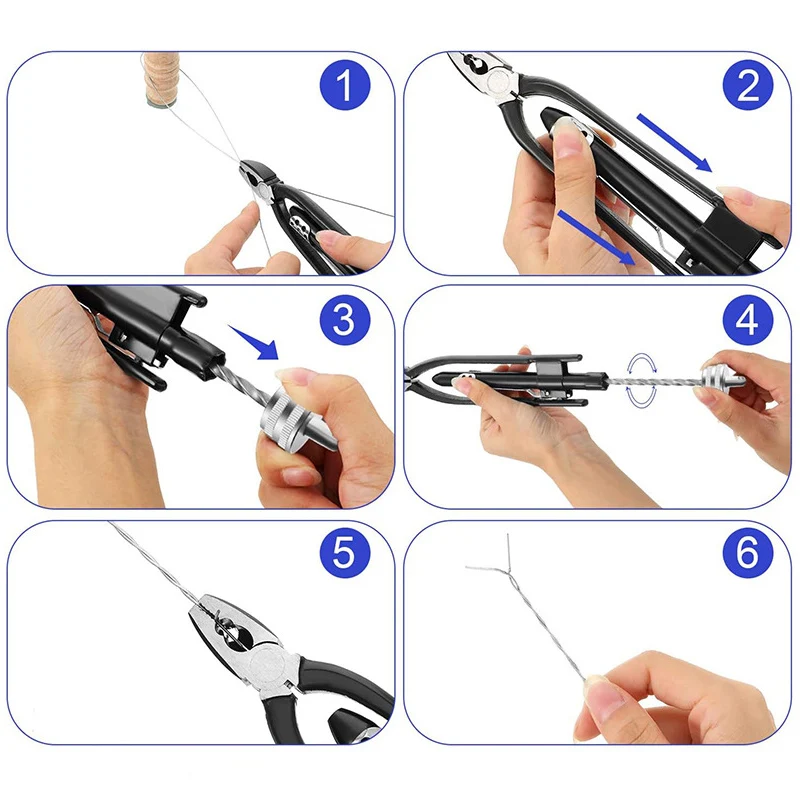 1

2

3

4

5

6