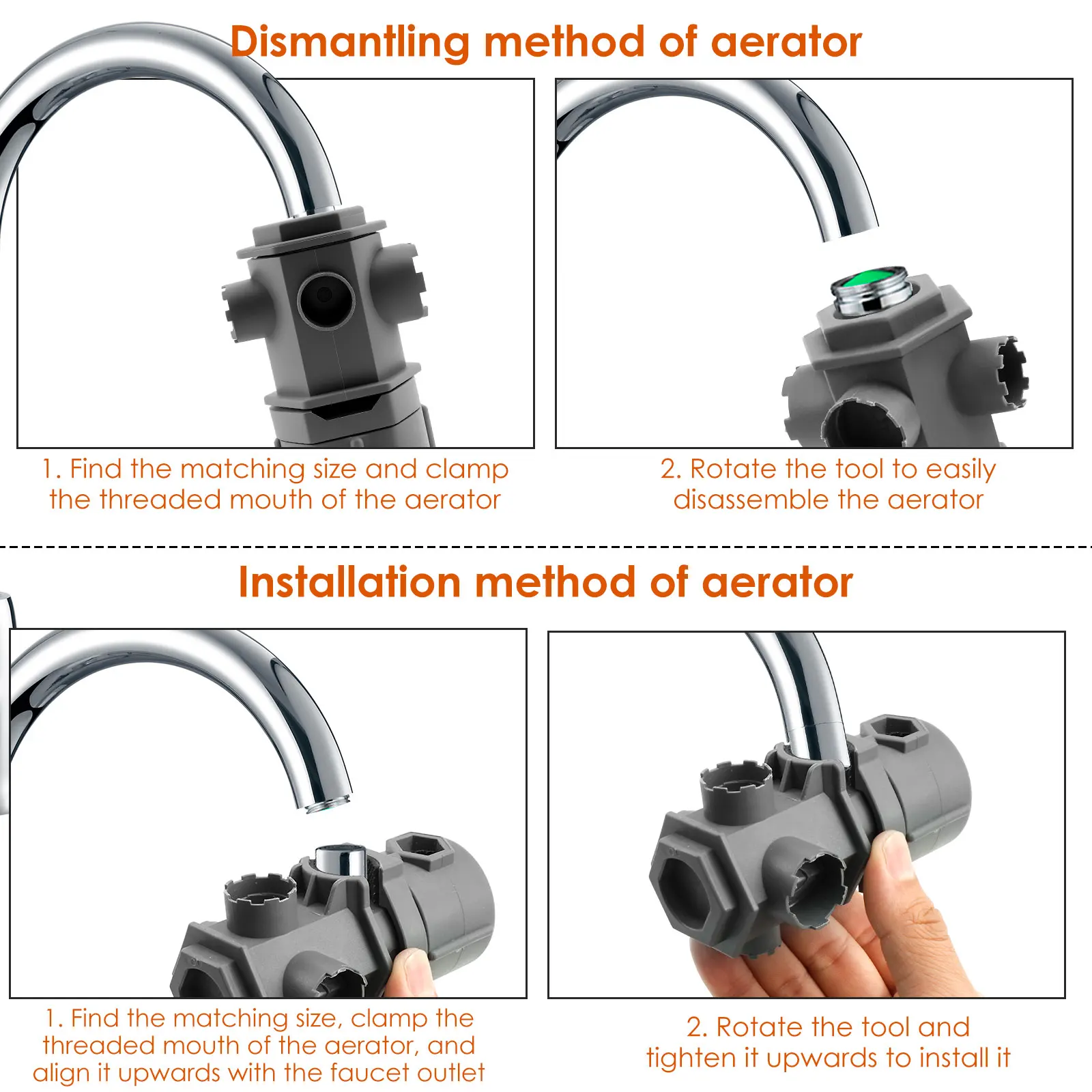 Dismantling method of aerator

1. Find the matching size and clamp the threaded mouth of the aerator

2. Rotate the tool to easily disassemble the aerator

Installation method of aerator

1. Find the matching size, clamp the threaded mouth of the aerator, and align it upwards with the faucet outlet

2. Rotate the tool and tighten it upwards to install it