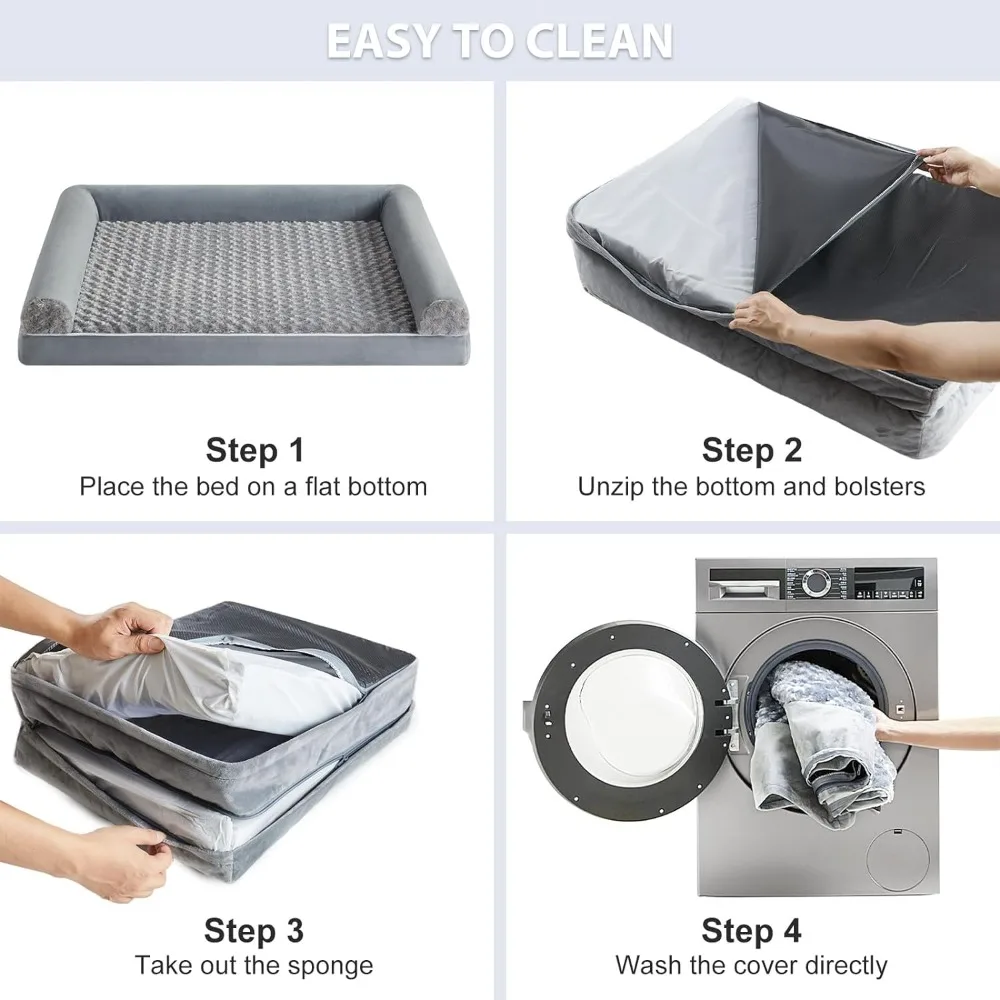 EASY TO CLEAN

Step 1
Place the bed on a flat bottom

Step 2
Unzip the bottom and bolsters

Step 3
Take out the sponge

Step 4
Wash the cover directly