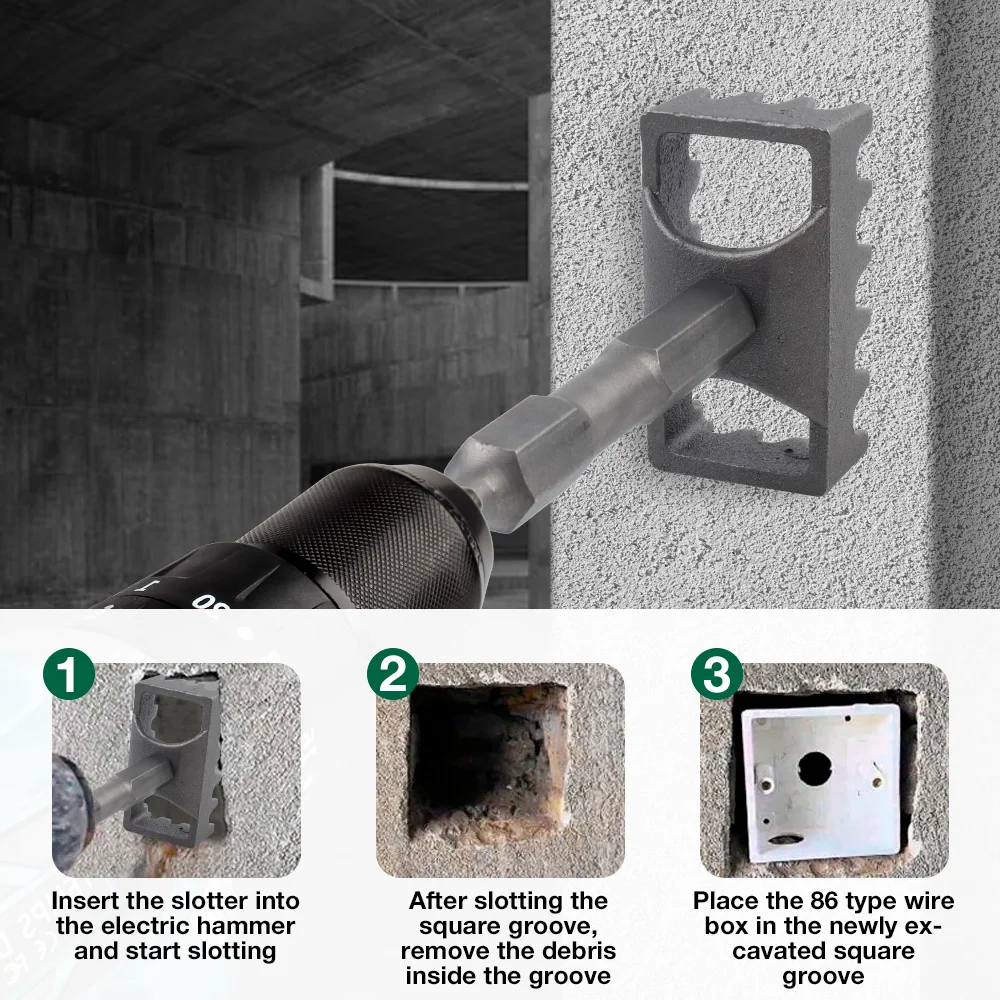 1
Insert the slotter into the electric hammer and start slotting

2
After slotting the square groove, remove the debris inside the groove

3
Place the 86 type wire box in the newly excavated square groove