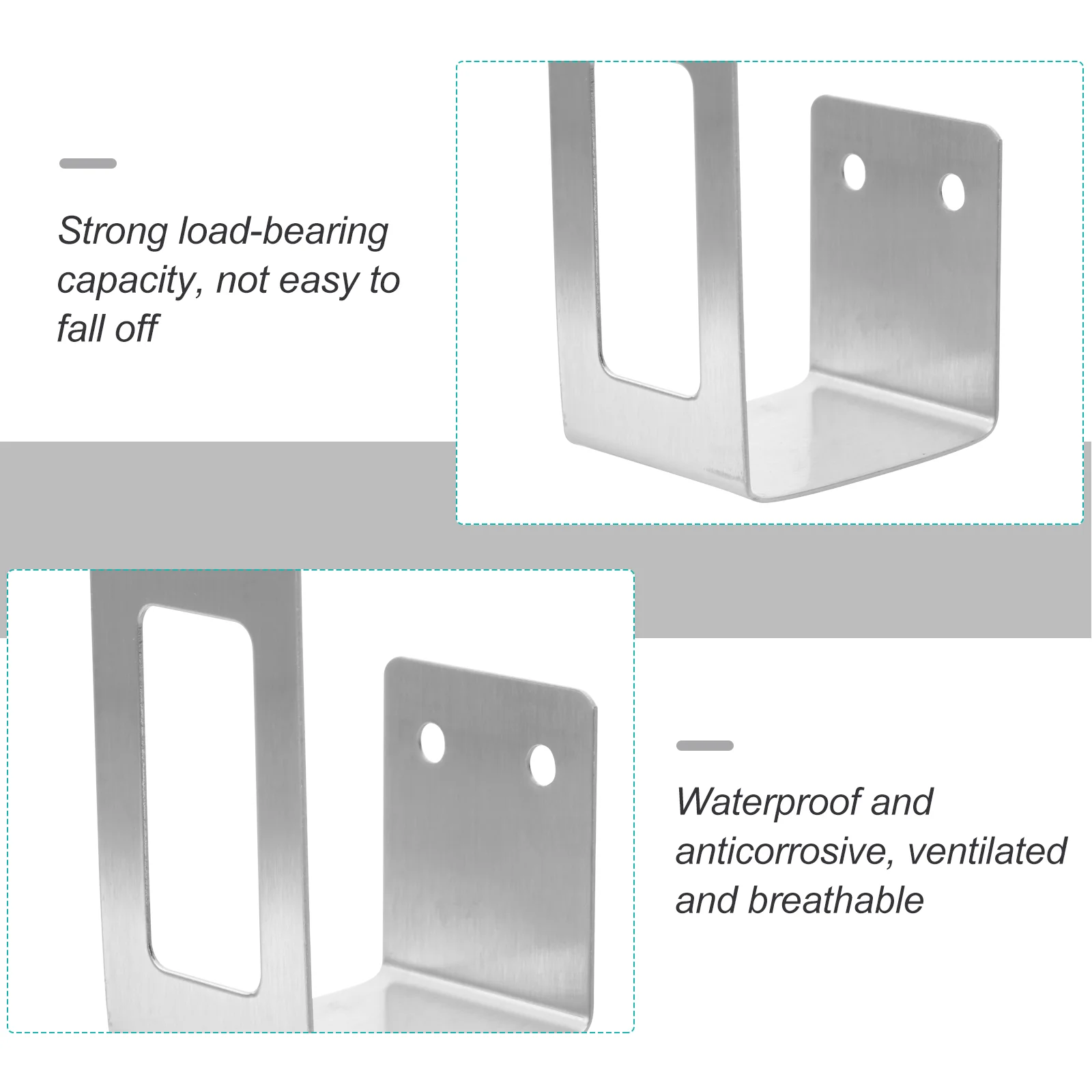 Strong load-bearing capacity, not easy to fall off

Waterproof and anticorrosive, ventilated and breathable