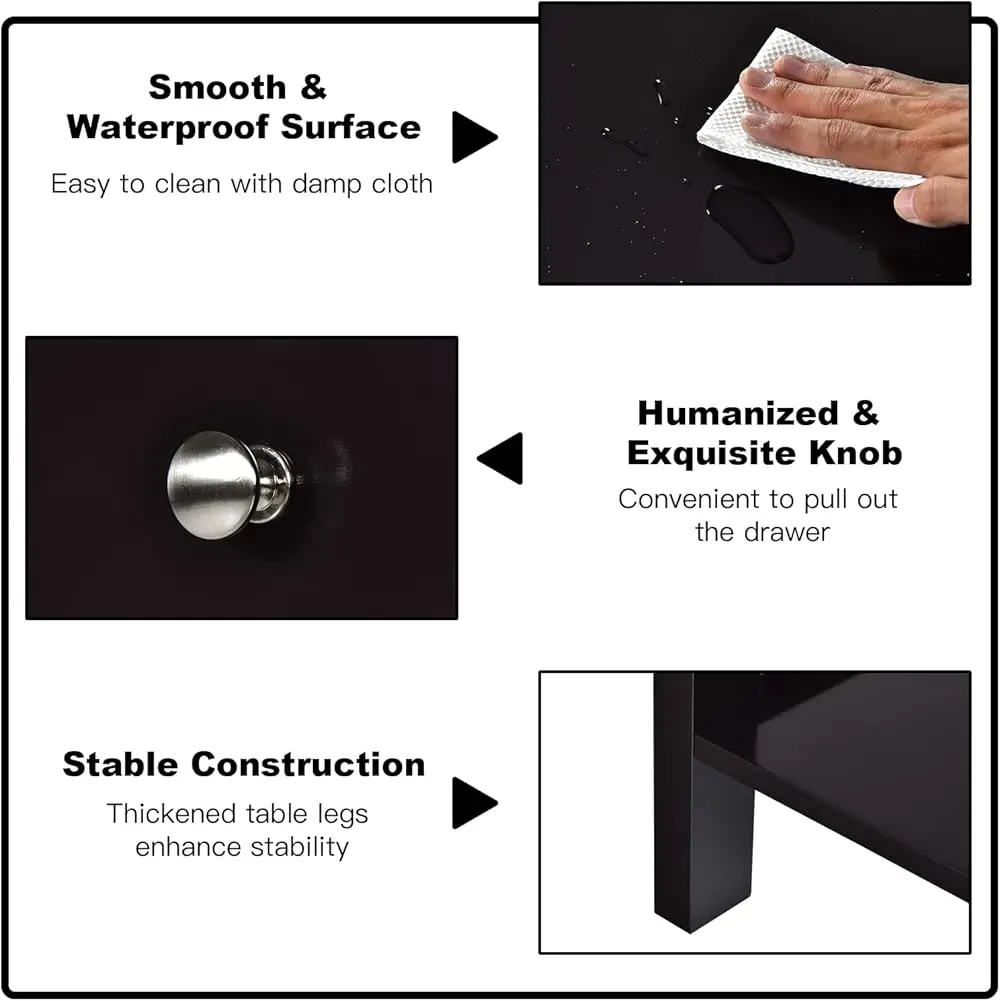 Smooth & Waterproof Surface
Easy to clean with damp cloth

Humanized & Exquisite Knob
Convenient to pull out the drawer

Stable Construction
Thickened table legs enhance stability