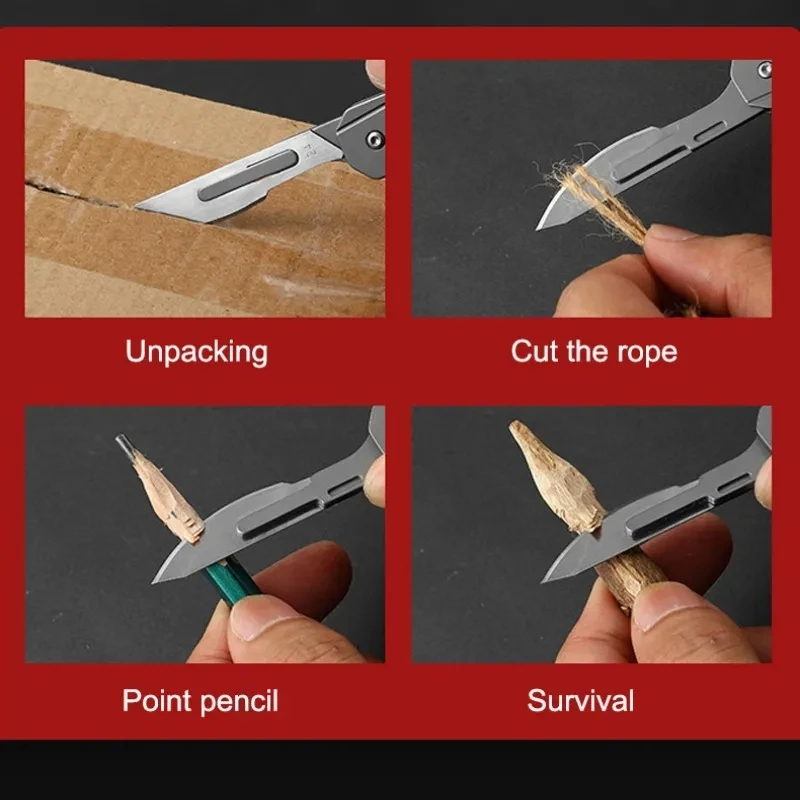 Unpacking

Cut the rope

Point pencil

Survival