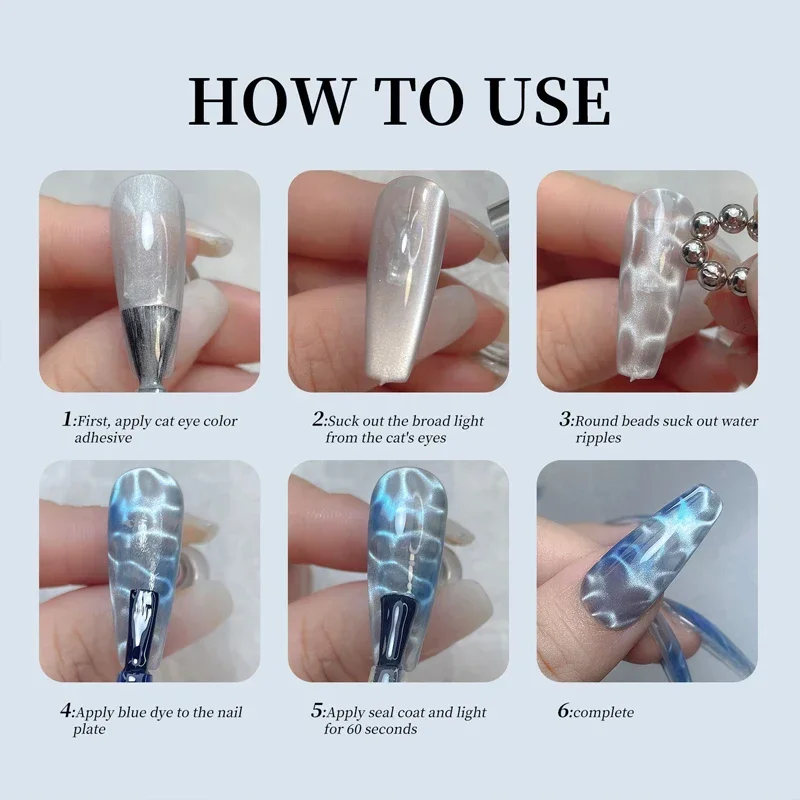 HOW TO USE

1:First, apply cat eye color adhesive

2:Suck out the broad light from the cat's eyes

3:Round beads suck out water ripples

4:Apply blue dye to the nail plate

5:Apply seal coat and light for 60 seconds

6:complete