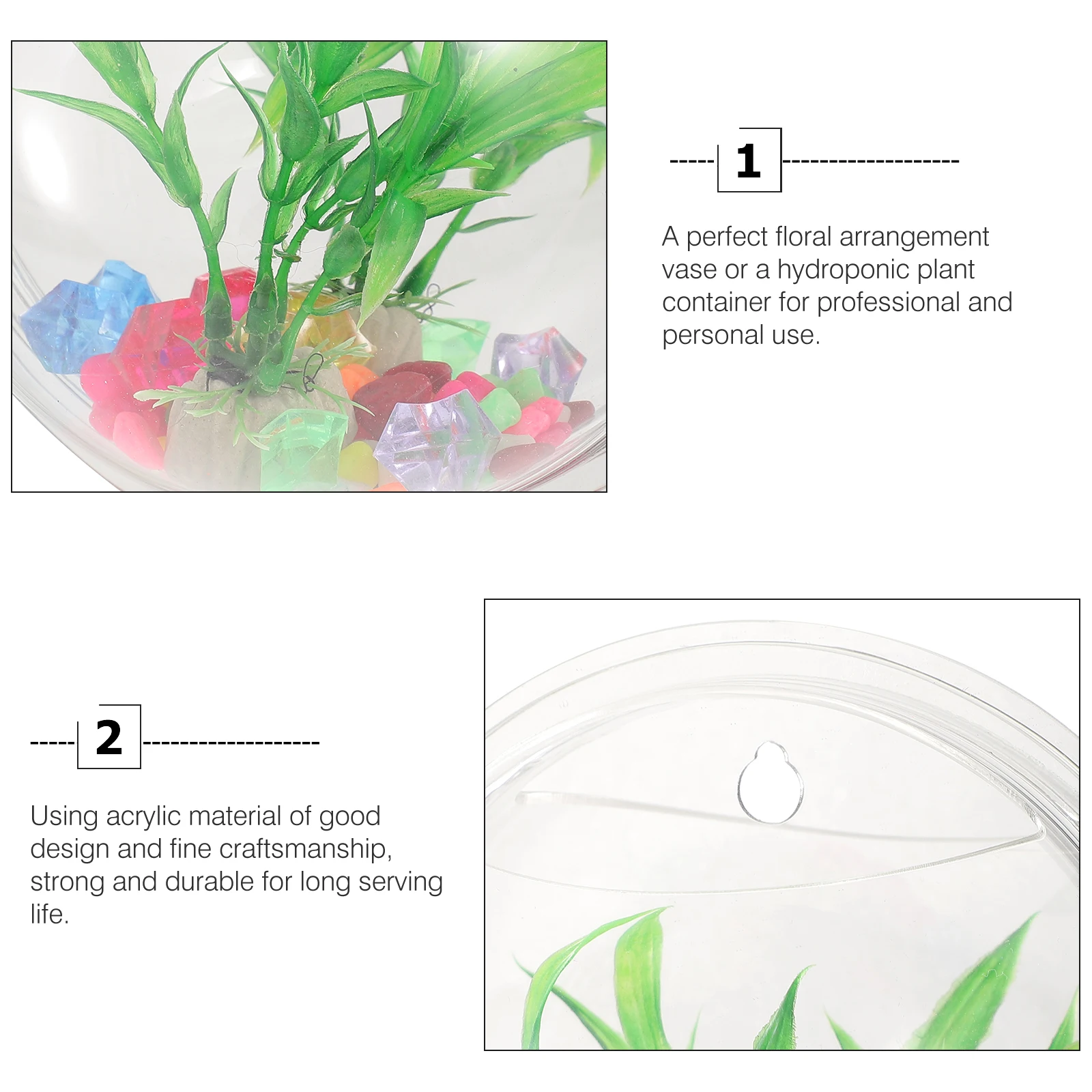 1

A perfect floral arrangement vase or a hydroponic plant container for professional and personal use.

2

Using acrylic material of good design and fine craftsmanship, strong and durable for long serving life.