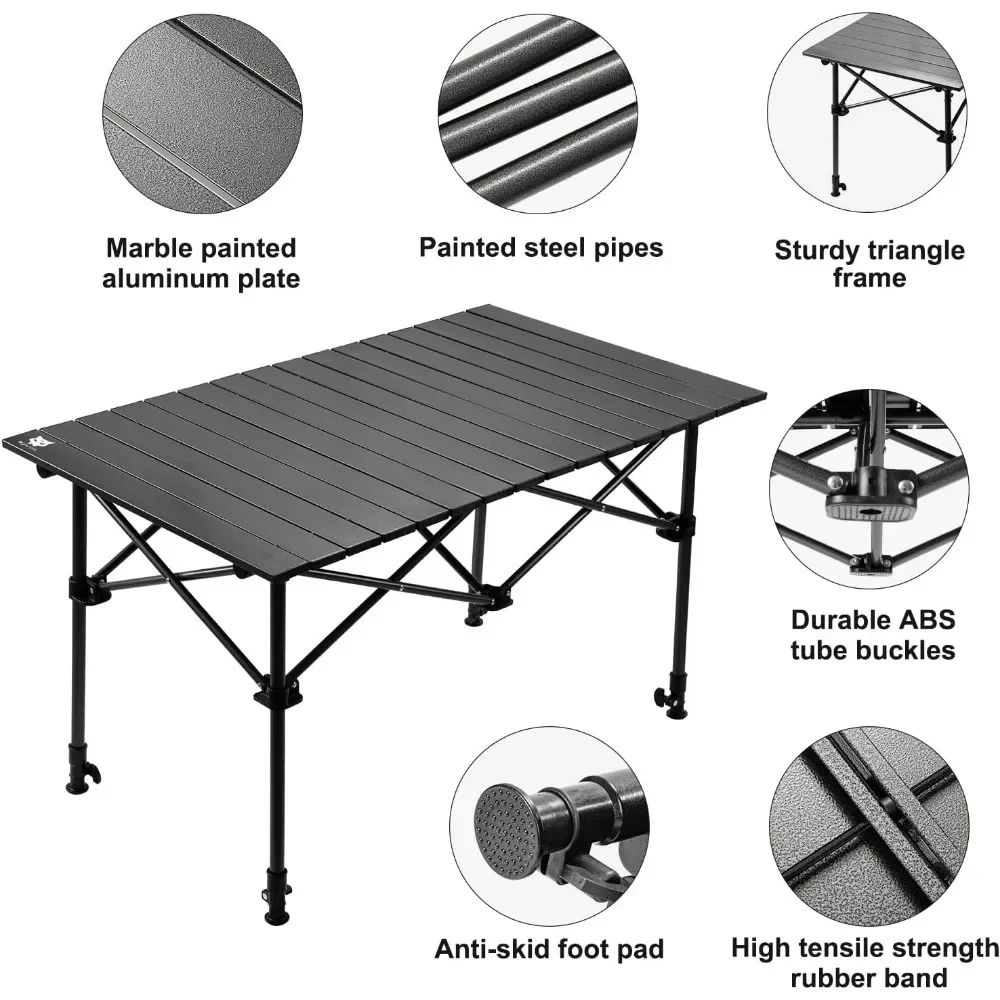 Marble painted aluminum plate

Painted steel pipes

Sturdy triangle frame

Durable ABS tube buckles

Anti-skid foot pad

High tensile strength rubber band