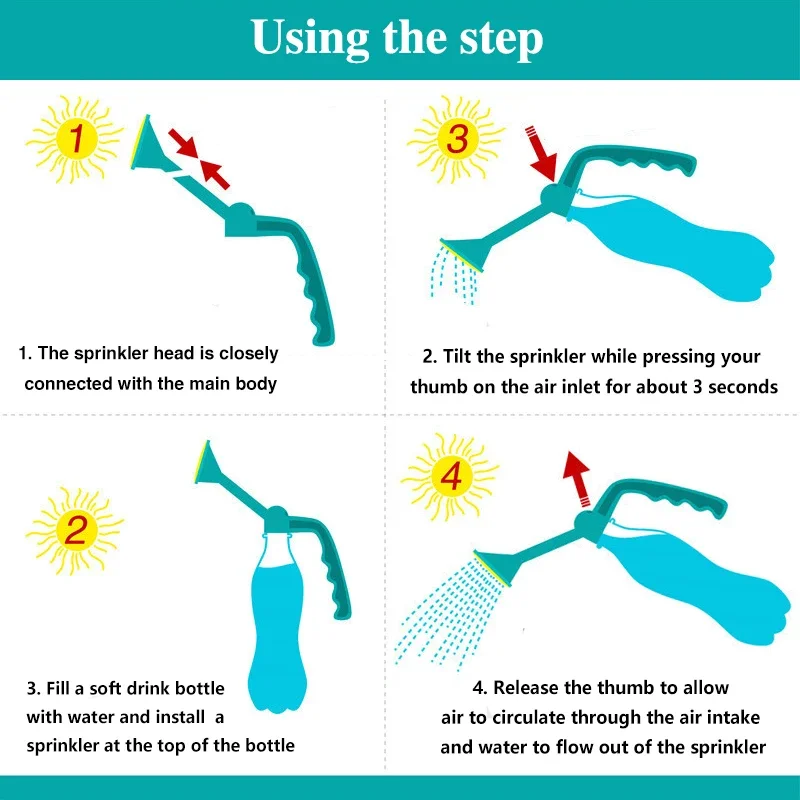 Using the step

1

1. The sprinkler head is closely connected with the main body

3

2. Tilt the sprinkler while pressing your thumb on the air inlet for about 3 seconds

2

3. Fill a soft drink bottle with water and install a sprinkler at the top of the bottle

4

4. Release the thumb to allow air to circulate through the air intake and water to flow out of the sprinkler