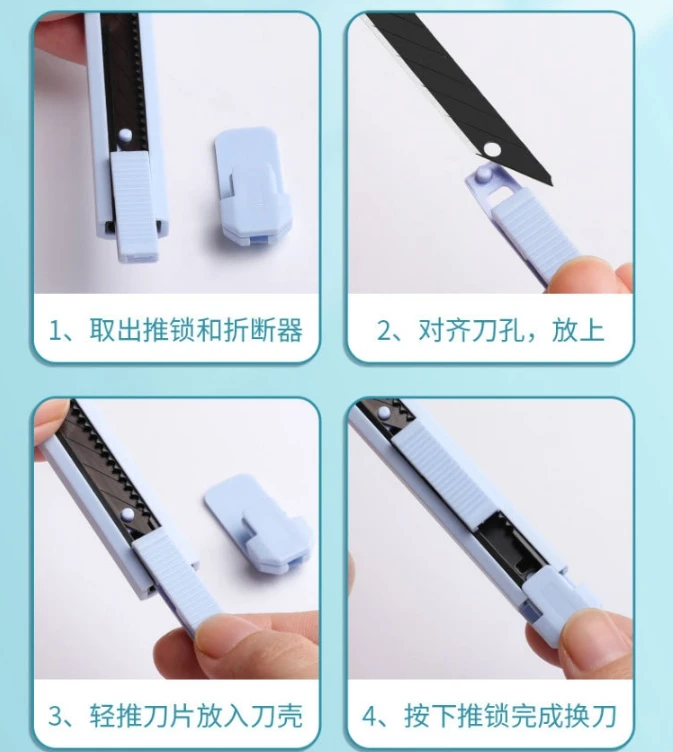 1、取出推锁和折断器

2、对齐刀孔，放上

3、轻推刀片放入刀壳

4、按下推锁完成换刀