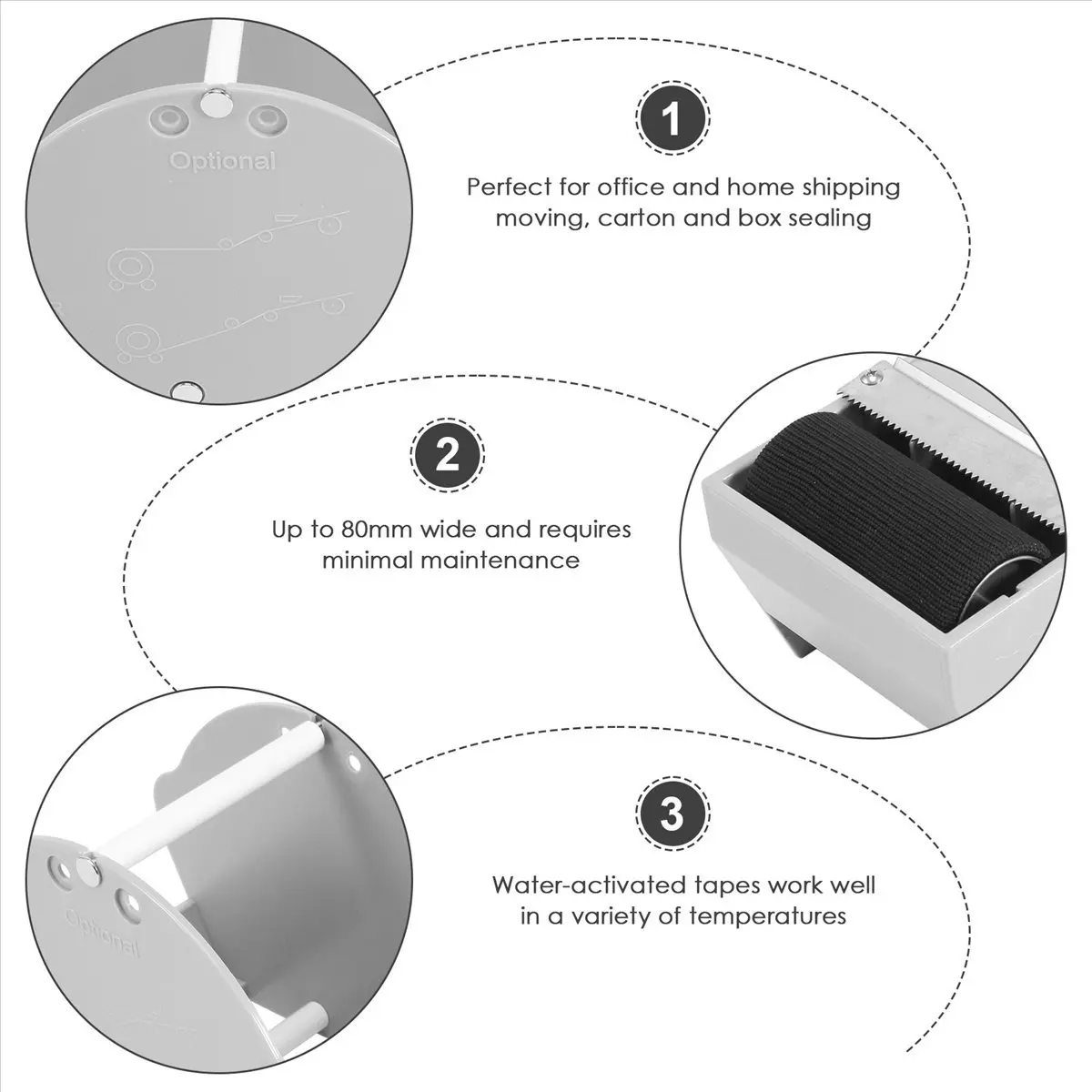 Optional

1

Perfect for office and home shipping moving, carton and box sealing

2

Up to 80mm wide and requires minimal maintenance

Optional

3

Water-activated tapes work well in a variety of temperatures