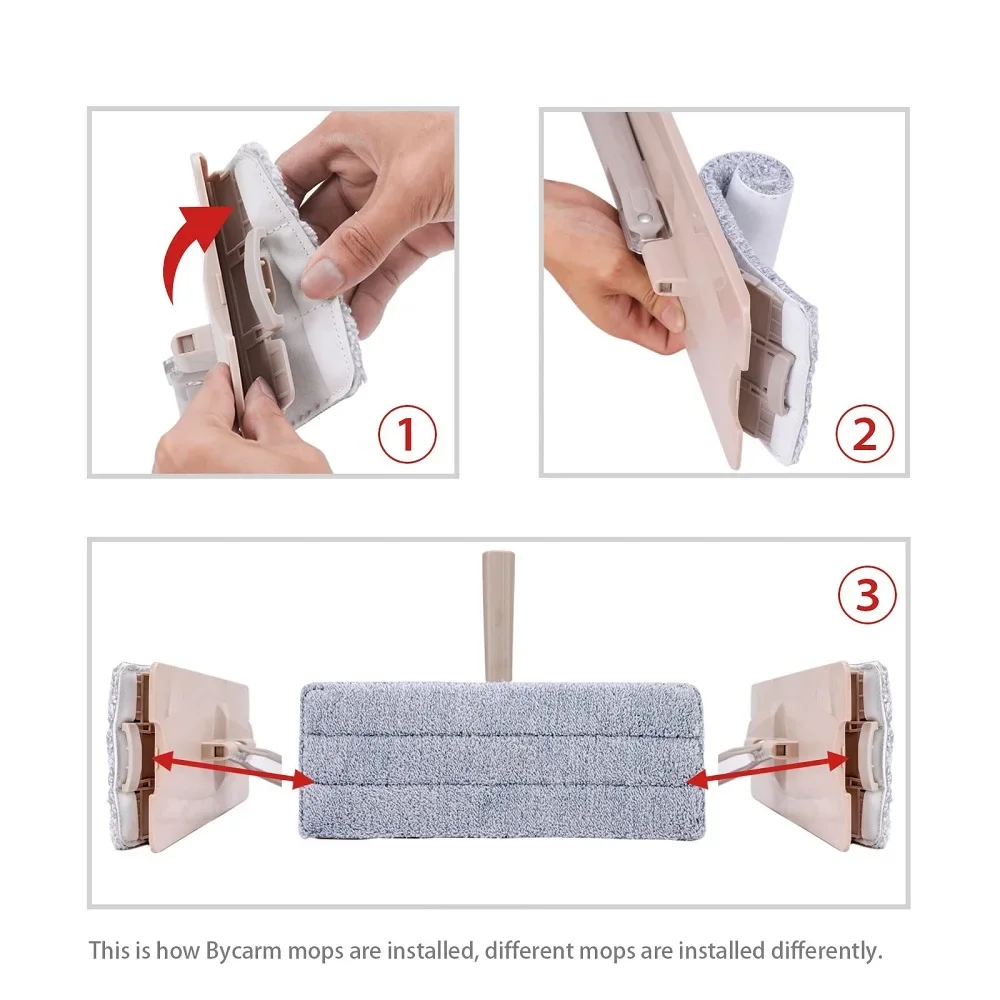 1

2

3

This is how Bycarm mops are installed, different mops are installed differently.