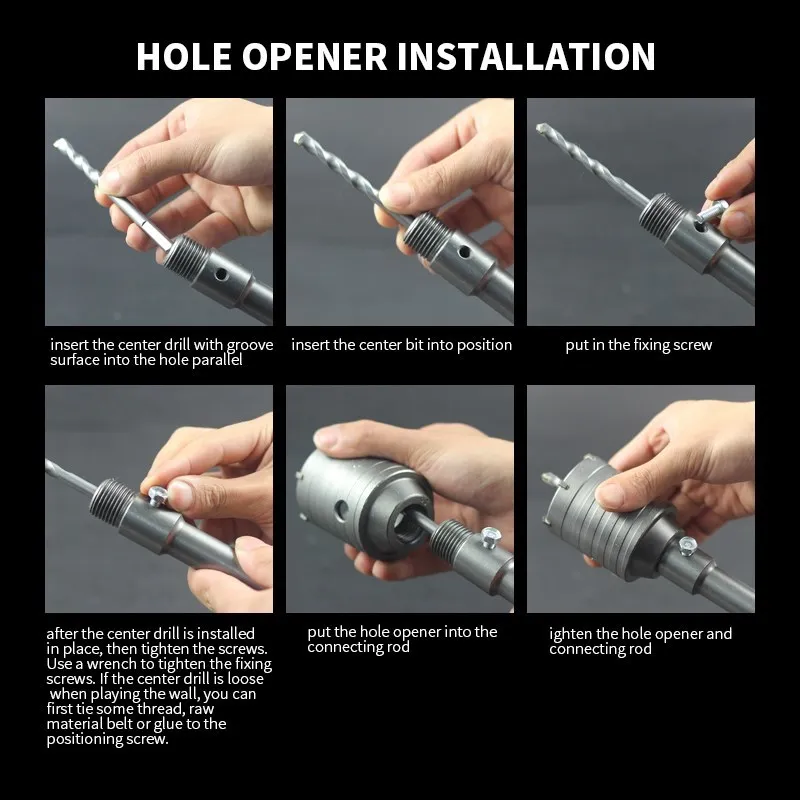 HOLE OPENER INSTALLATION

insert the center drill with groove surface into the hole parallel

insert the center bit into position

put in the fixing screw

after the center drill is installed in place, then tighten the screws. Use a wrench to tighten the fixing screws. If the center drill is loose when playing the wall, you can first tie some thread, raw material belt or glue to the positioning screw.

put the hole opener into the connecting rod

ighten the hole opener and connecting rod