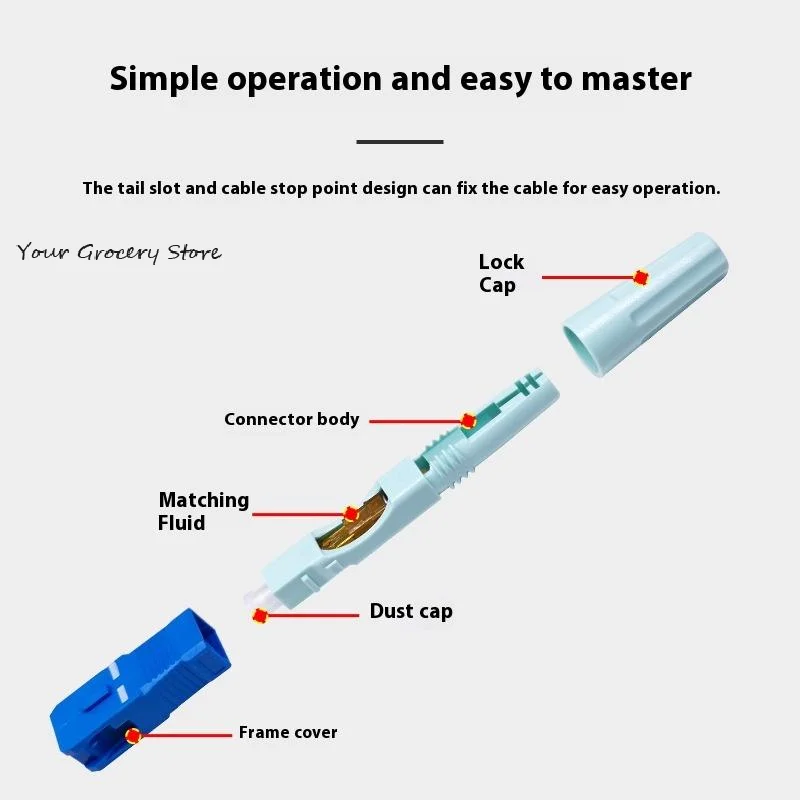 Simple operation and easy to master

The tail slot and cable stop point design can fix the cable for easy operation.

Your Grocery Store

Lock Cap

Connector body

Matching Fluid

Dust cap

Frame cover