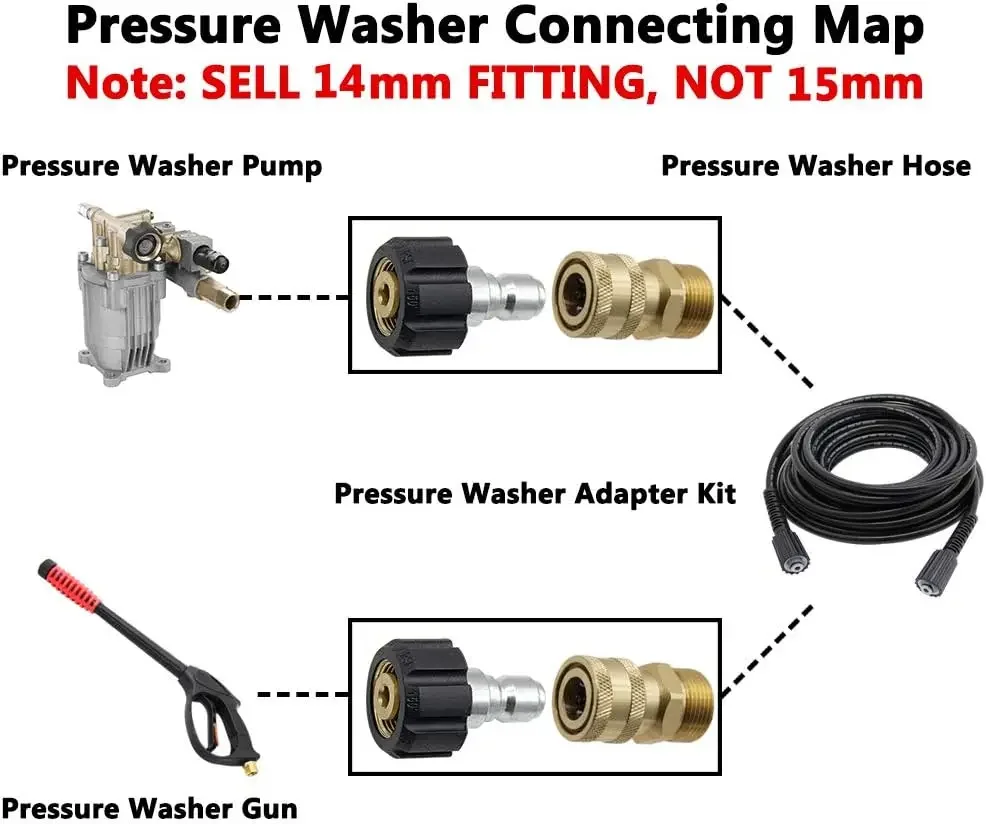 Pressure Washer Connecting Map
Note: SELL 14mm FITTING, NOT 15mm

Pressure Washer Pump

Pressure Washer Hose

Pressure Washer Adapter Kit

Pressure Washer Gun