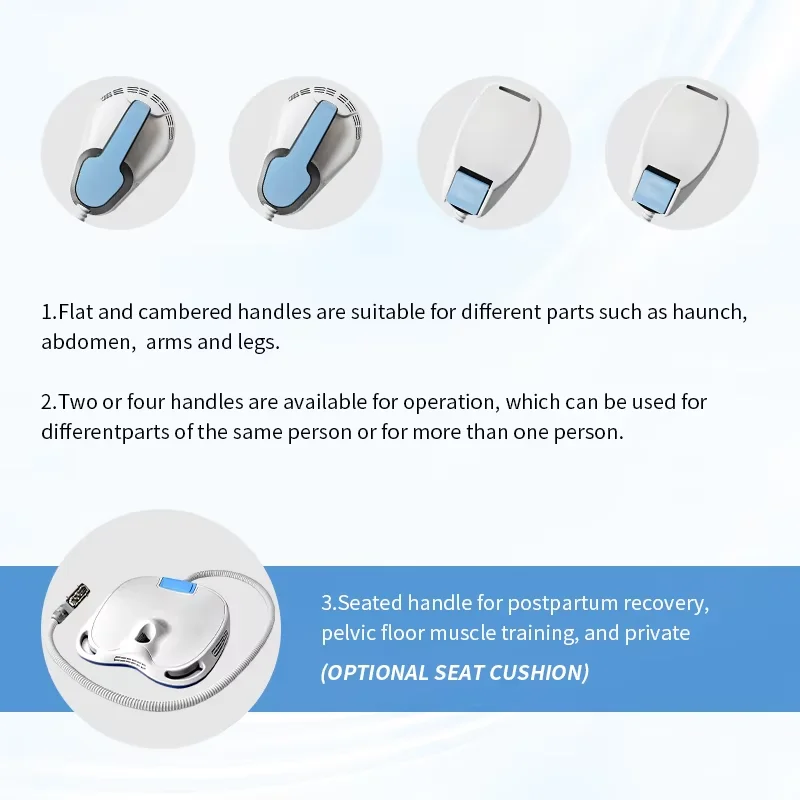 1.Flat and cambered handles are suitable for different parts such as haunch, abdomen, arms and legs.

2.Two or four handles are available for operation, which can be used for differentparts of the same person or for more than one person.

3.Seated handle for postpartum recovery, pelvic floor muscle training, and private

(OPTIONAL SEAT CUSHION)