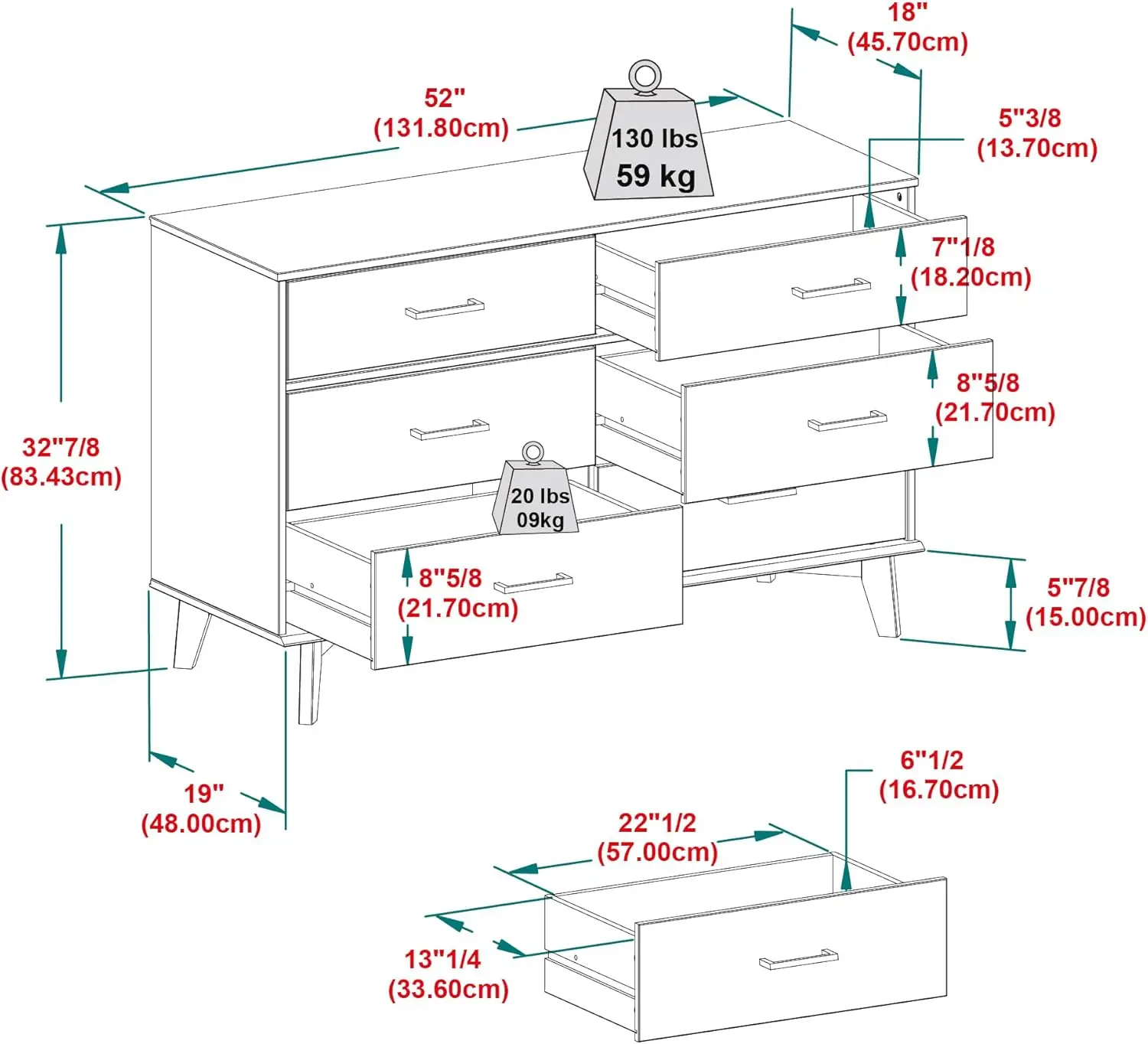 18"
(45.70cm)

52"
(131.80cm)

130 lbs
59 kg

5"3/8
(13.70cm)

7"1/8
(18.20cm)

8"5/8
(21.70cm)

32"7/8
(83.43cm)

20 lbs
09kg

8"5/8
(21.70cm)

5"7/8
(15.00cm)

19"
(48.00cm)

6"1/2
(16.70cm)

22"1/2
(57.00cm)

13"1/4
(33.60cm)