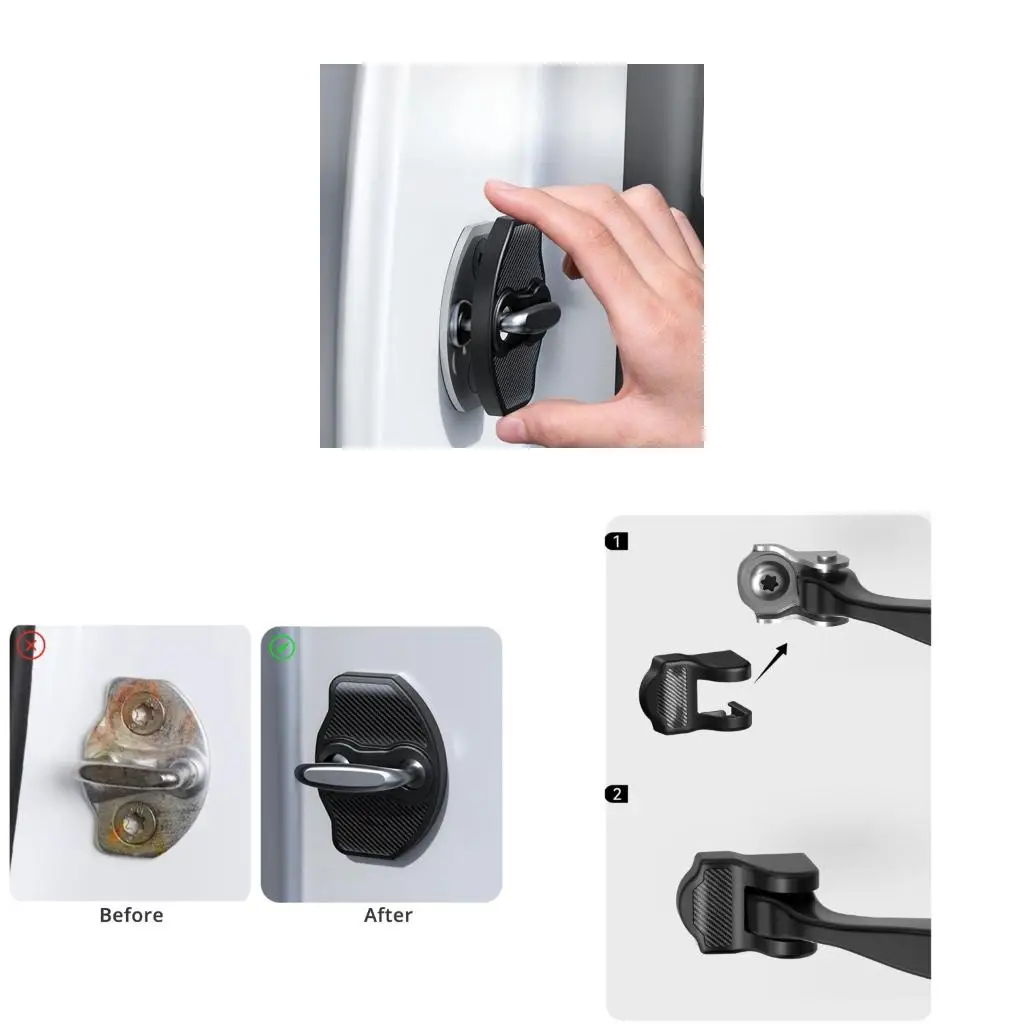 Before

After

1

2