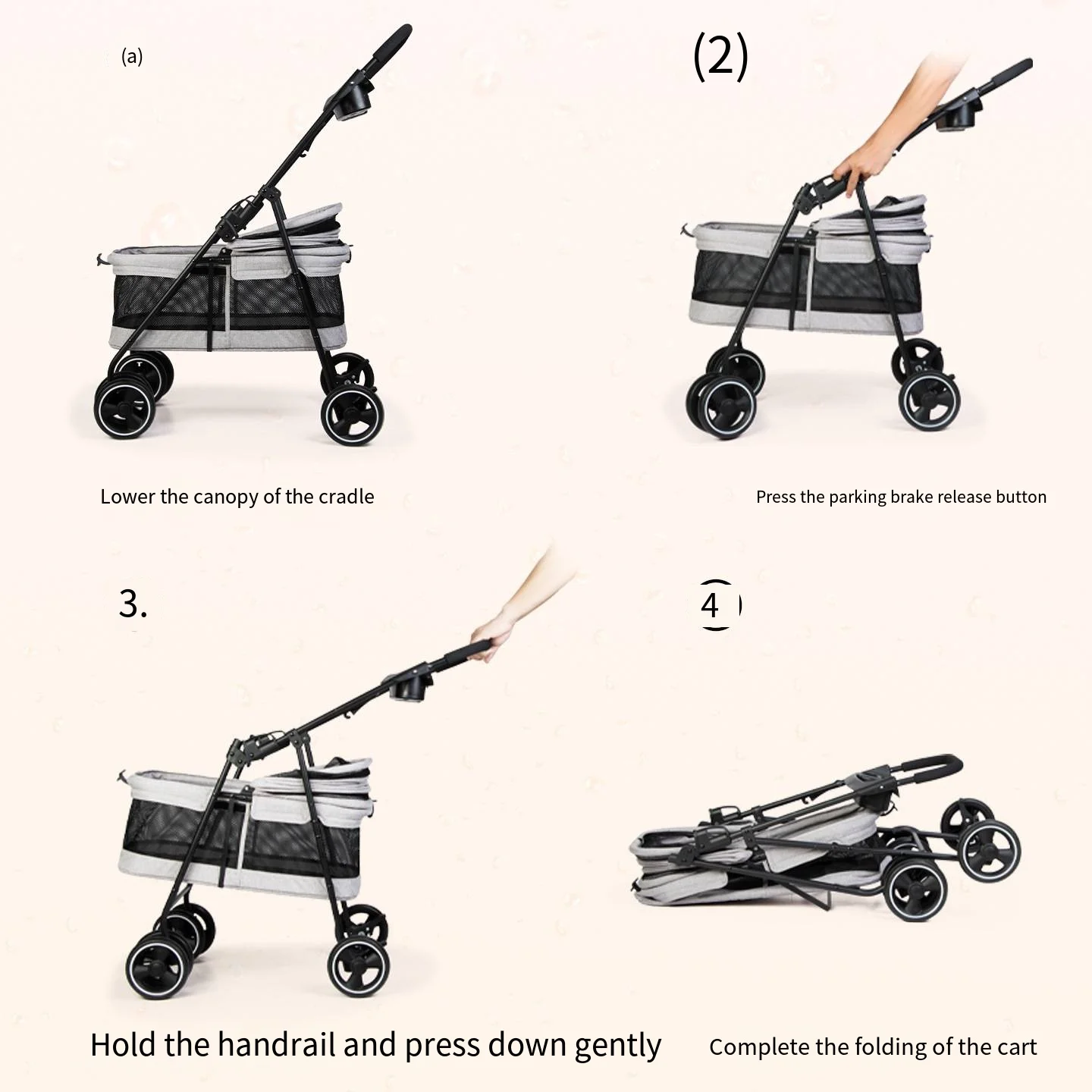 (a)

Lower the canopy of the cradle

(2)

Press the parking brake release button

3.

Hold the handrail and press down gently

4

Complete the folding of the cart